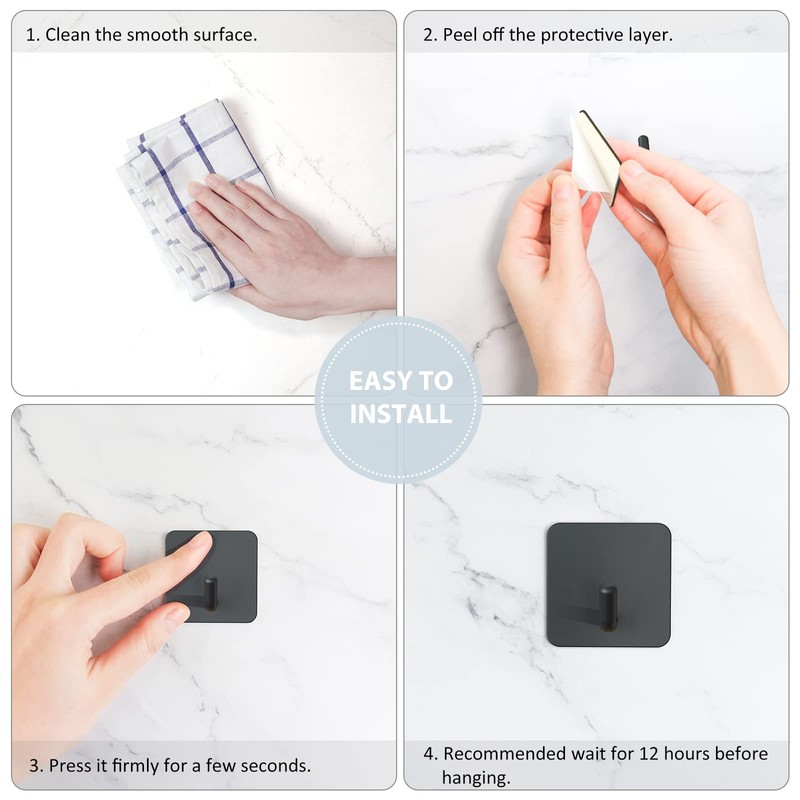 1. Clean the smooth surface.

2. Peel off the protective layer.

EASY TO INSTALL

3. Press it firmly for a few seconds.

4. Recommended wait for 12 hours before hanging.