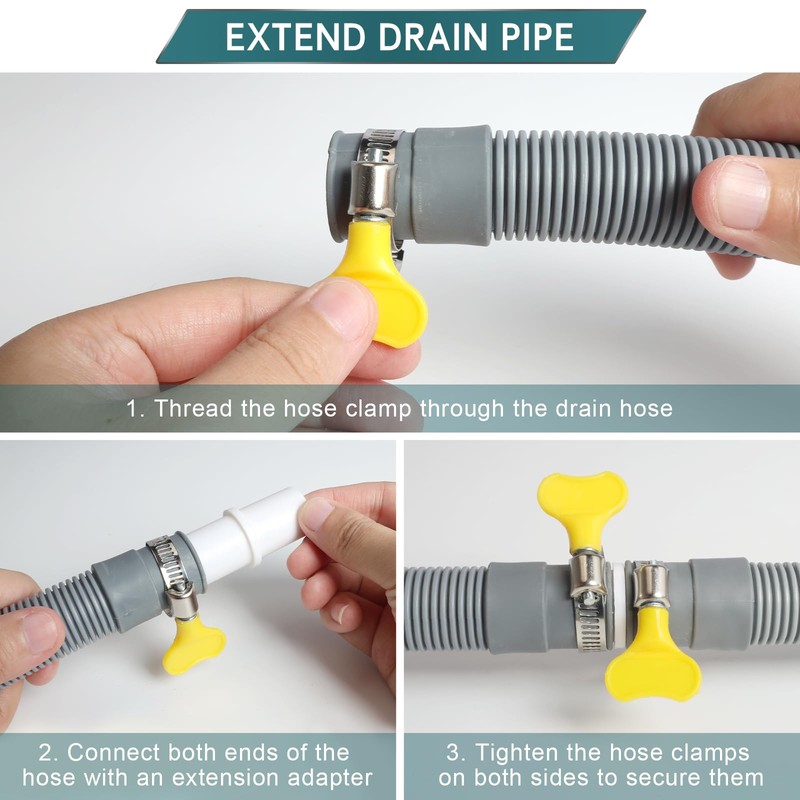 EXTEND DRAIN PIPE

1. Thread the hose clamp through the drain hose

2. Connect both ends of the hose with an extension adapter

3. Tighten the hose clamps on both sides to secure them