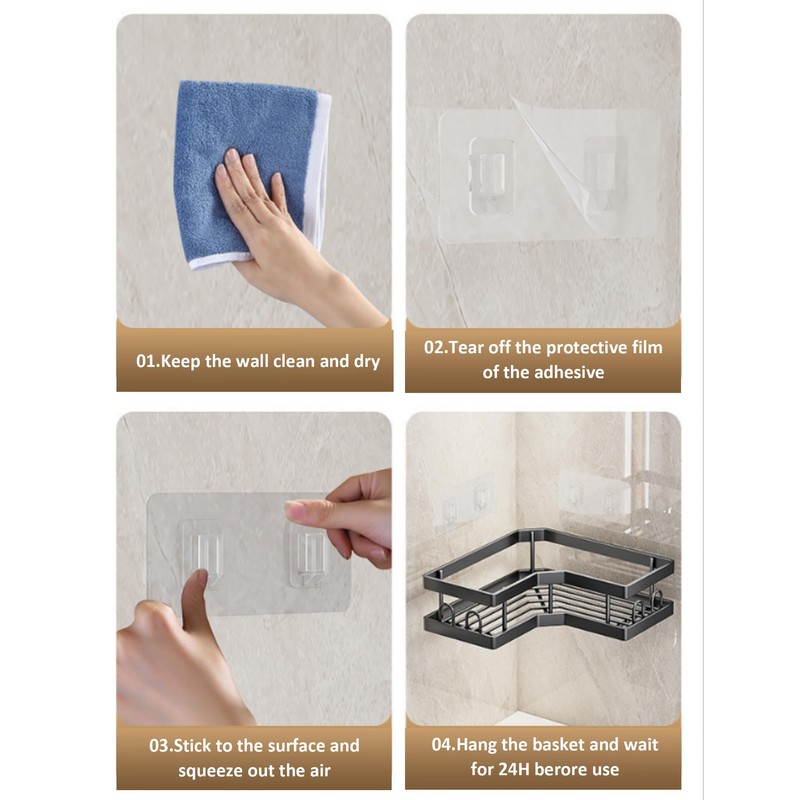 01.Keep the wall clean and dry

02.Tear off the protective film of the adhesive

03.Stick to the surface and squeeze out the air

04.Hang the basket and wait for 24H berore use