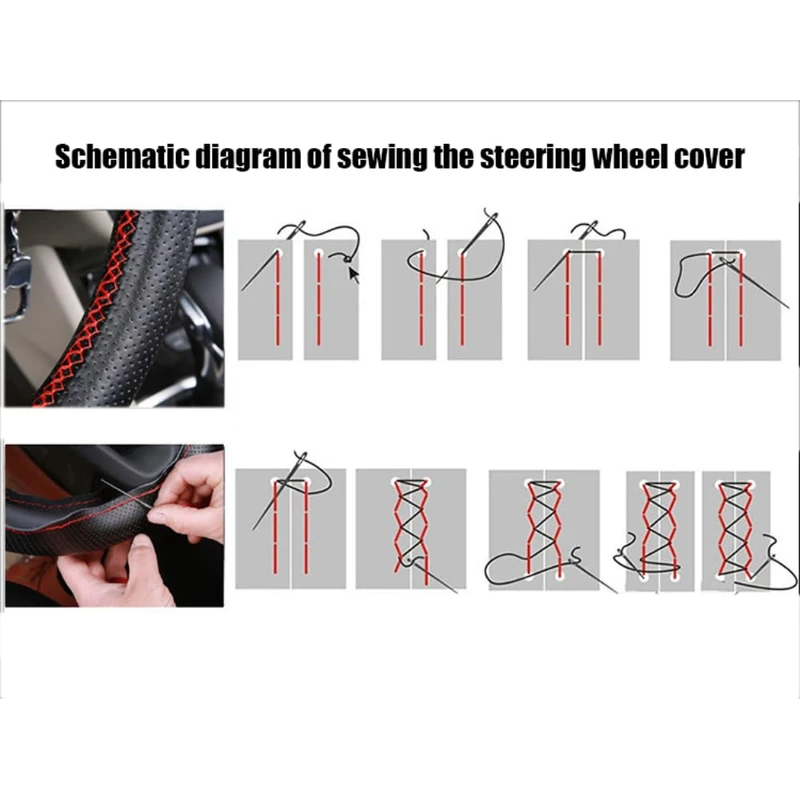 Schematic diagram of sewing the steering wheel cover