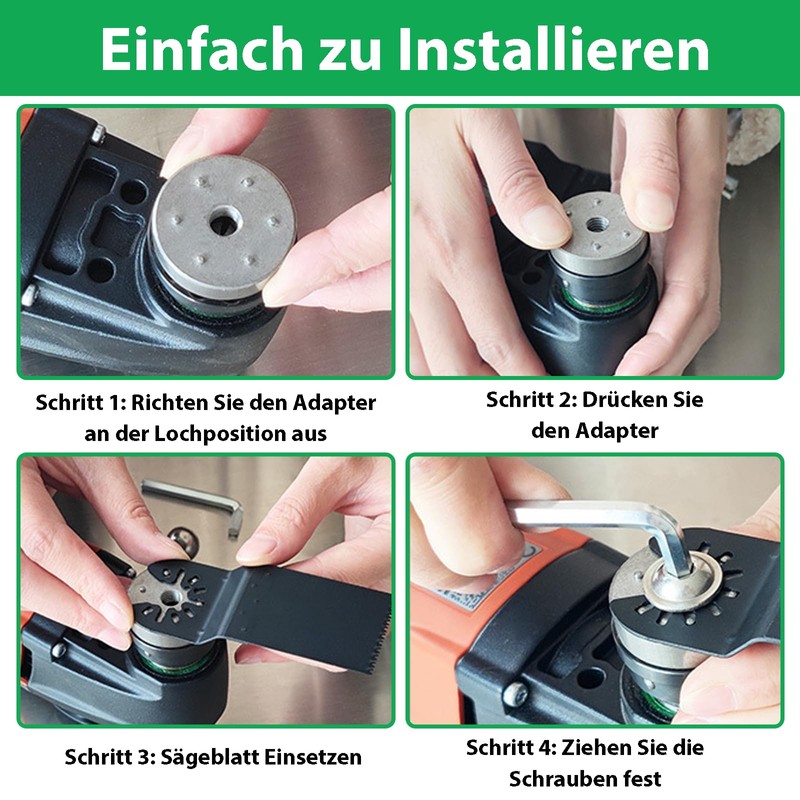 Einfach zu Installieren

Schritt 1: Richten Sie den Adapter an der Lochposition aus

Schritt 2: Drücken Sie den Adapter

Schritt 3: Sägeblatt Einsetzen

Schritt 4: Ziehen Sie die Schrauben fest