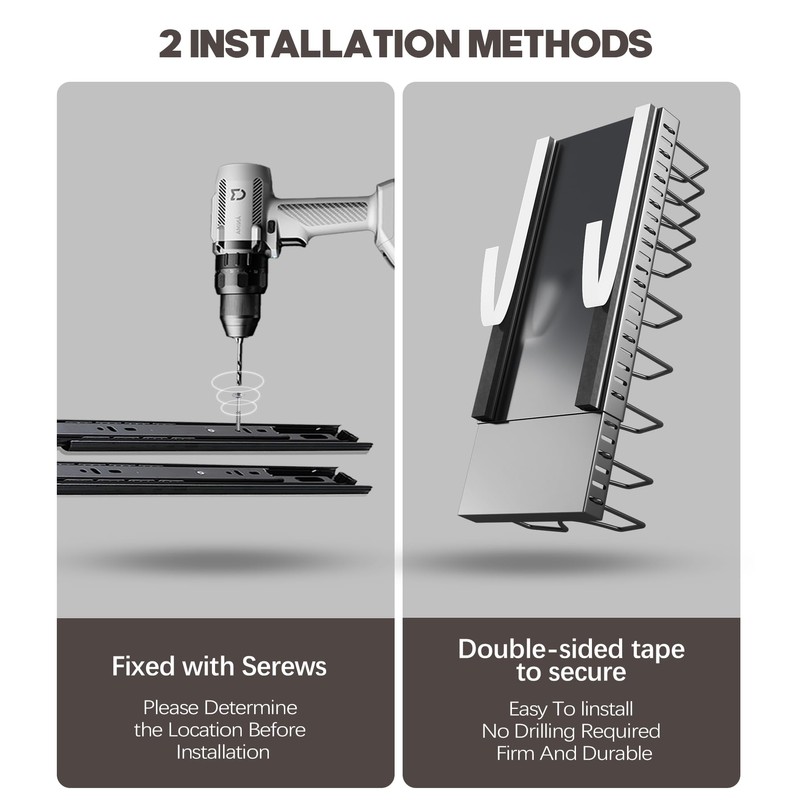 2 INSTALLATION METHODS

Fixed with Serews

Please Determine the Location Before Installation

Double-sided tape to secure

Easy To Iinstall
No Drilling Required
Firm And Durable