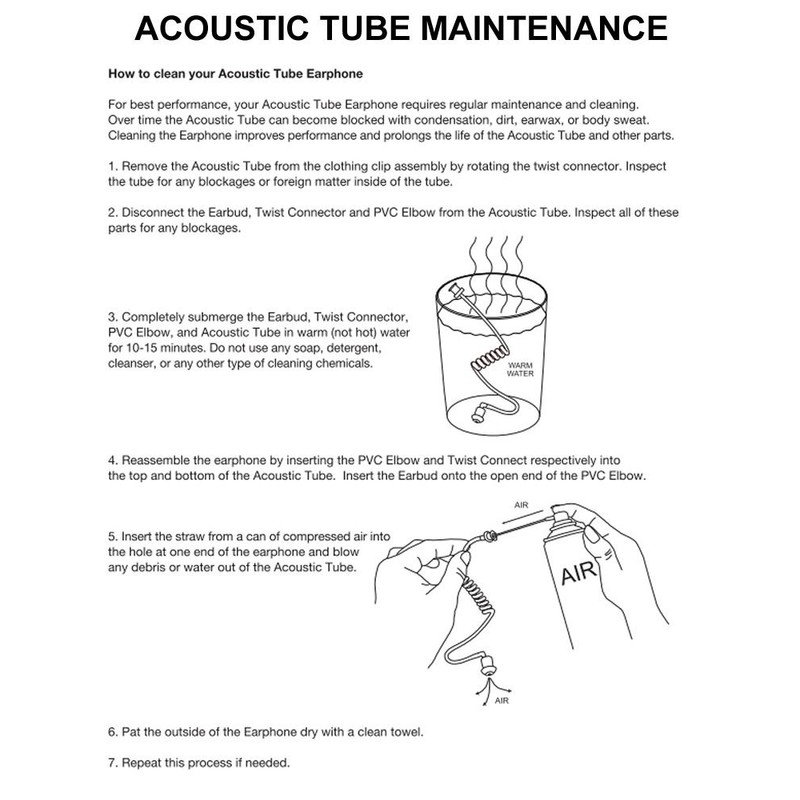 ACOUSTIC TUBE MAINTENANCE

How to clean your Acoustic Tube Earphone

For best performance, your Acoustic Tube Earphone requires regular maintenance and cleaning. Over time the Acoustic Tube can become blocked with condensation, dirt, earwax, or body sweat. Cleaning the Earphone improves performance and prolongs the life of the Acoustic Tube and other parts.

1. Remove the Acoustic Tube from the clothing clip assembly by rotating the twist connector. Inspect the tube for any blockages or foreign matter inside of the tube.

2. Disconnect the Earbud, Twist Connector and PVC Elbow from the Acoustic Tube. Inspect all of these parts for any blockages.

3. Completely submerge the Earbud, Twist Connector, PVC Elbow, and Acoustic Tube in warm (not hot) water for 10-15 minutes. Do not use any soap, detergent, cleanser, or any other type of cleaning chemicals.

WARM WATER

4. Reassemble the earphone by inserting the PVC Elbow and Twist Connect respectively into the top and bottom of the Acoustic Tube. Insert the Earbud onto the open end of the PVC Elbow.

5. Insert the straw from a can of compressed air into the hole at one end of the earphone and blow any debris or water out of the Acoustic Tube.

AIR

AIR

AIR

6. Pat the outside of the Earphone dry with a clean towel.

7. Repeat this process if needed.