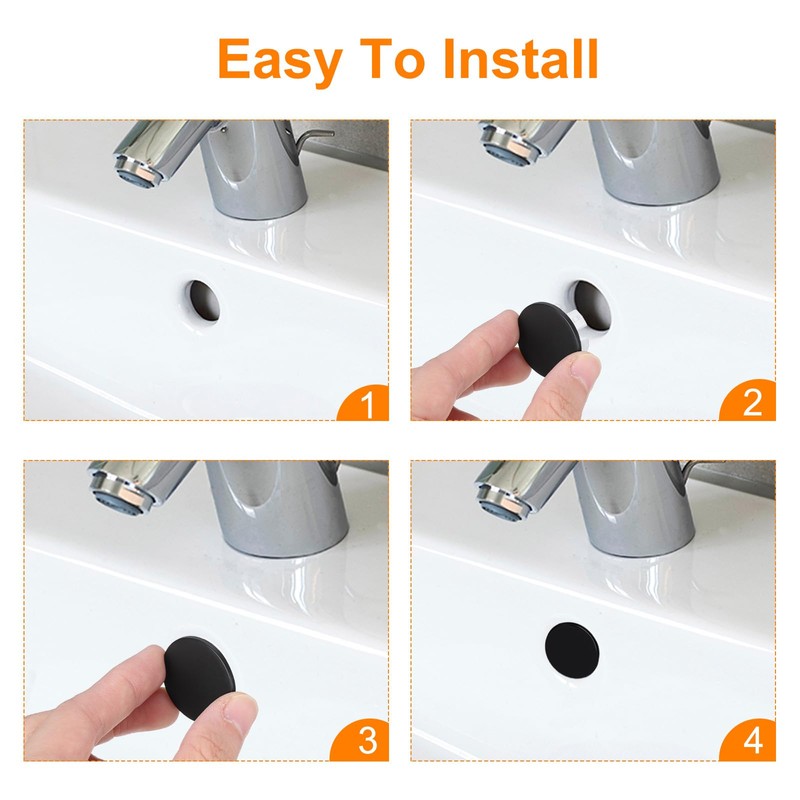 Easy To Install

1

2

3

4