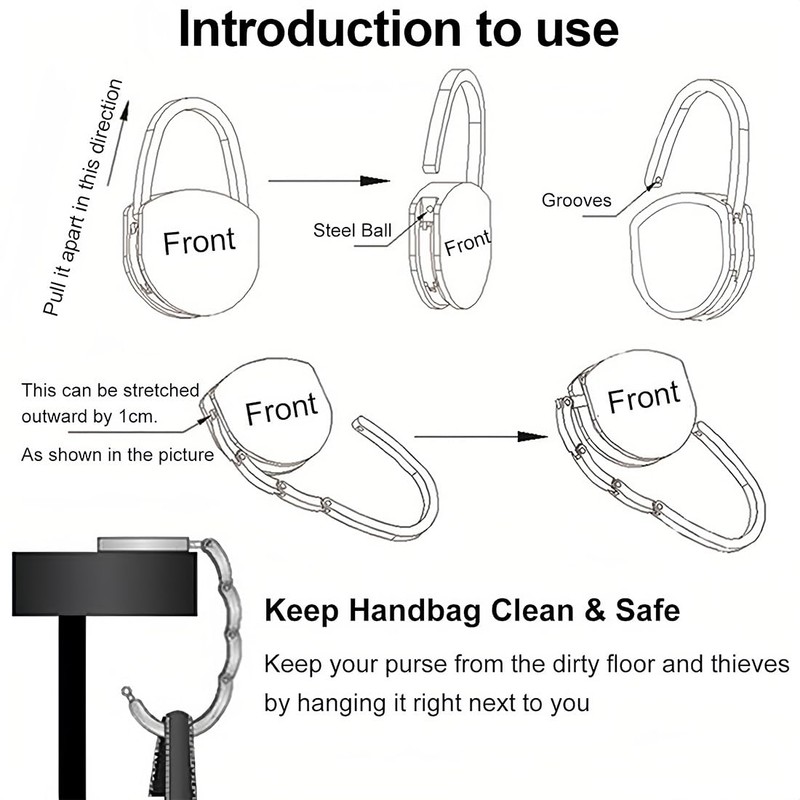 Introduction to use

Pull it apart in this direction

Front

Steel Ball

Front

Grooves

This can be stretched outward by 1cm.

As shown in the picture

Front

Front

Keep Handbag Clean & Safe

Keep your purse from the dirty floor and thieves by hanging it right next to you