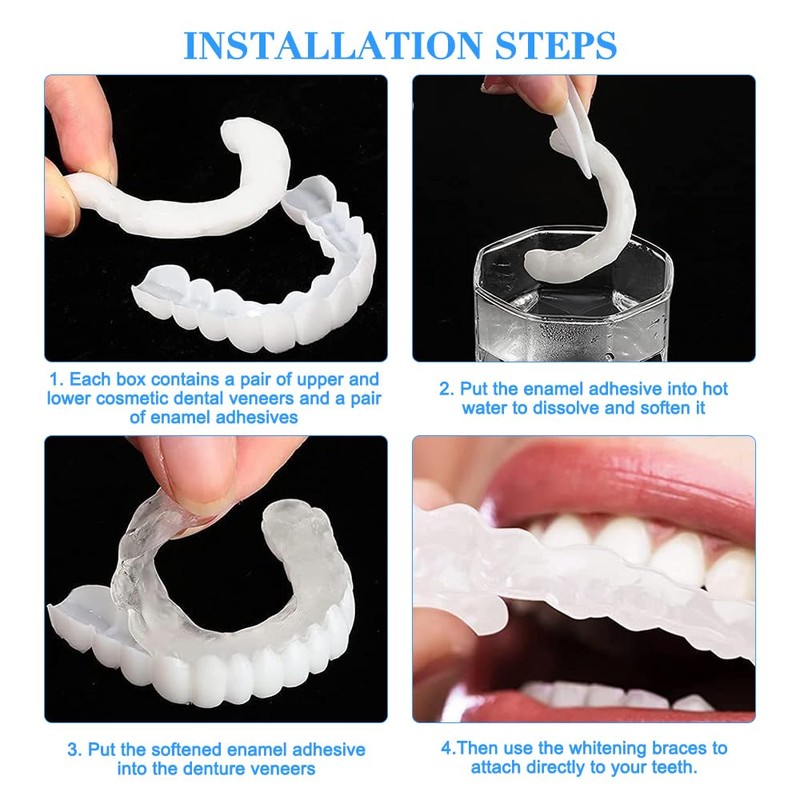 INSTALLATION STEPS

1. Each box contains a pair of upper and lower cosmetic dental veneers and a pair of enamel adhesives

2. Put the enamel adhesive into hot water to dissolve and soften it

3. Put the softened enamel adhesive into the denture veneers

4.Then use the whitening braces to attach directly to your teeth.