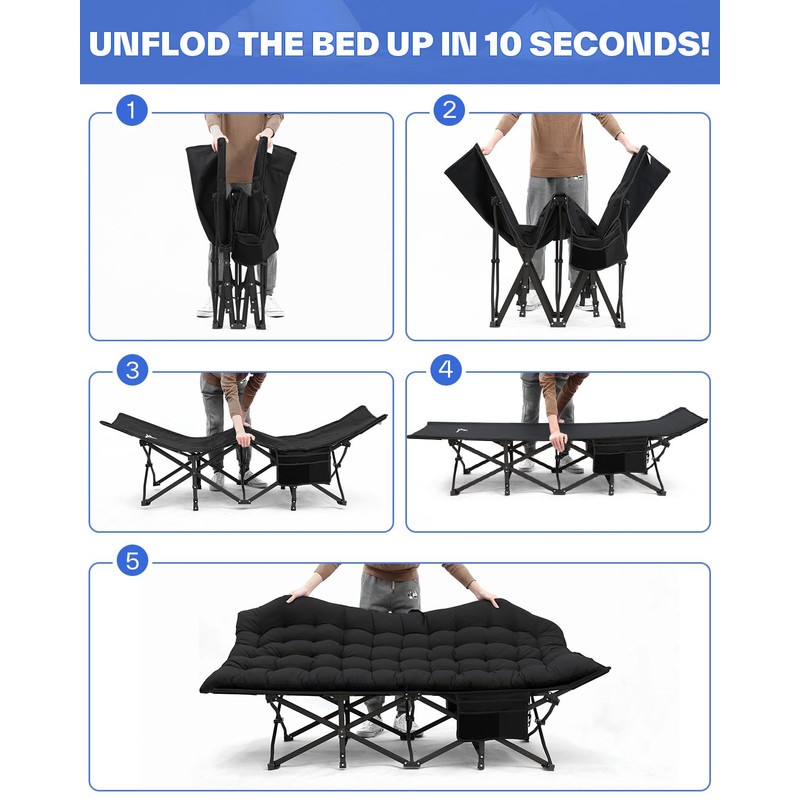 UNFLOD THE BED UP IN 10 SECONDS!

1

2

3

4

5