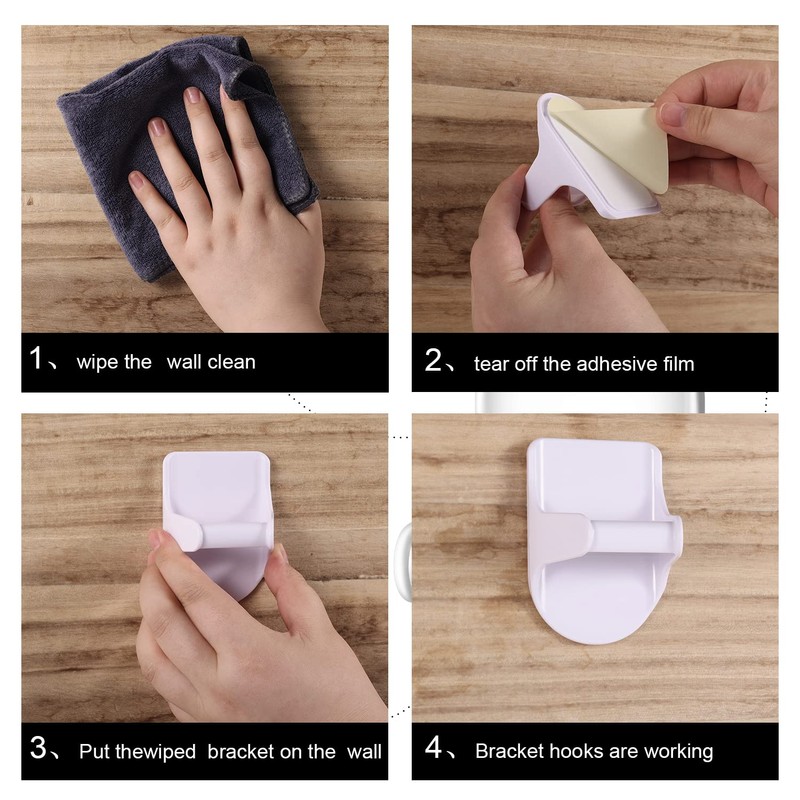 1、 wipe the wall clean

2、 tear off the adhesive film

3、 Put thewiped bracket on the wall

4、 Bracket hooks are working