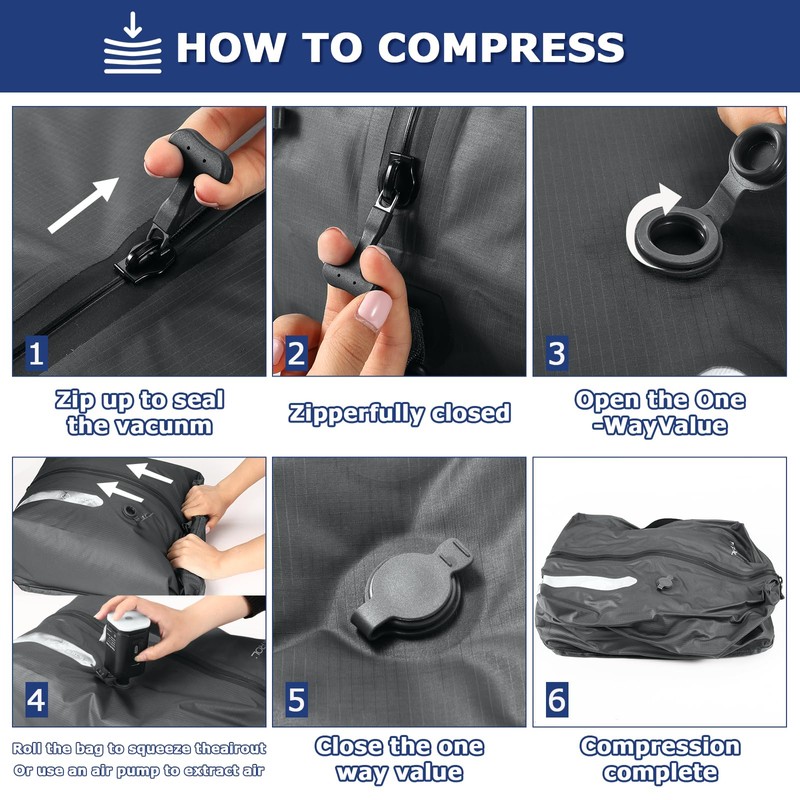 HOW TO COMPRESS

1
Zip up to seal the vacunm

2
Zipperfully closed

3
Open the One -WayValue

4
Roll the bag to squeeze theairout Or use an air pump to extract air

5
Close the one way value

6
Compression complete