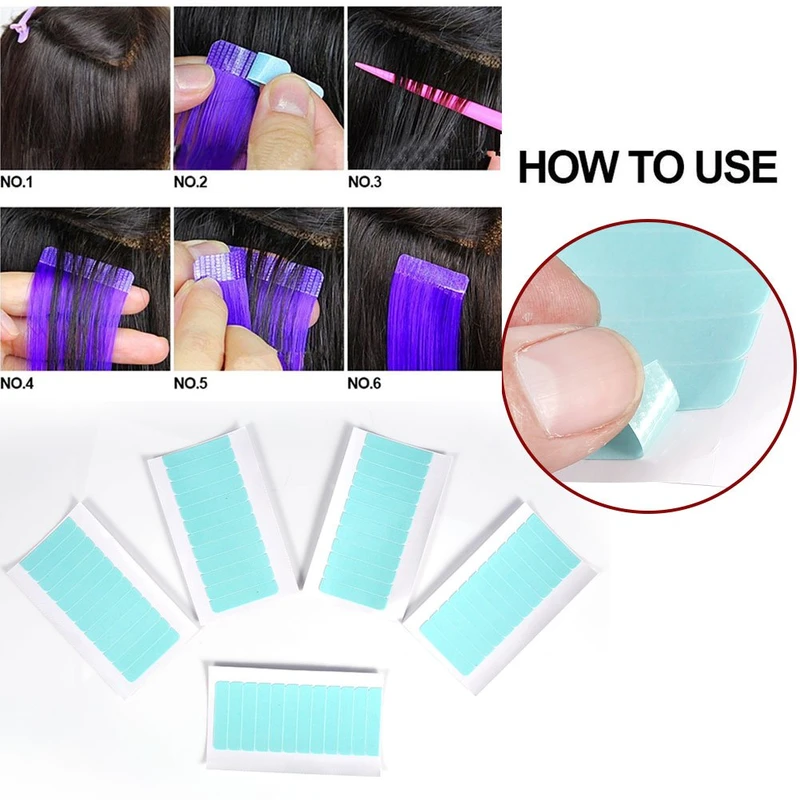 NO.1

NO.2

NO.3

HOW TO USE

NO.4

NO.5

NO.6