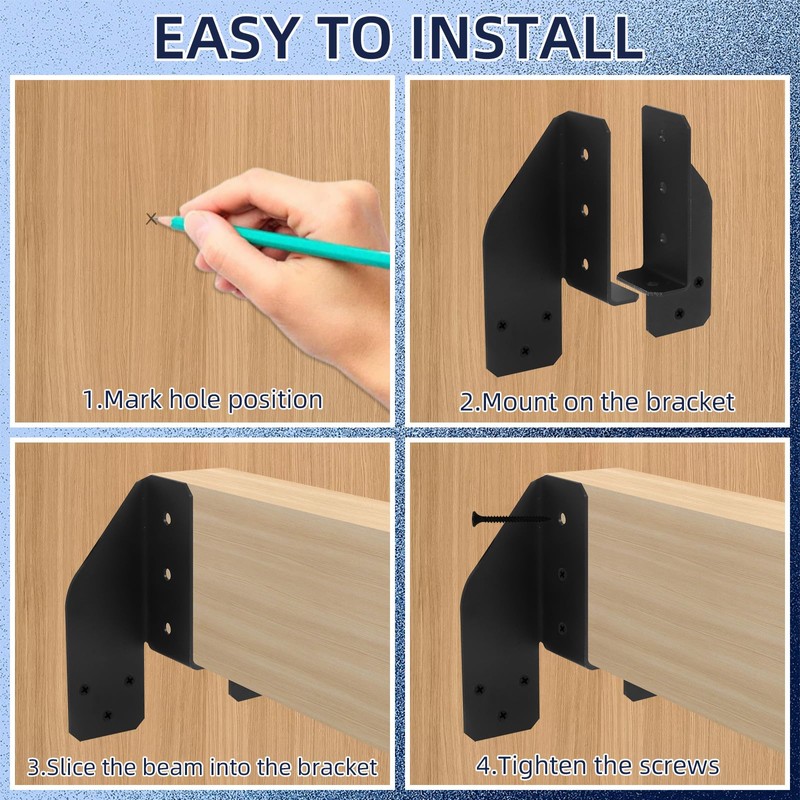 EASY TO INSTALL

1.Mark hole position

2.Mount on the bracket

3.Slice the beam into the bracket

4.Tighten the screws