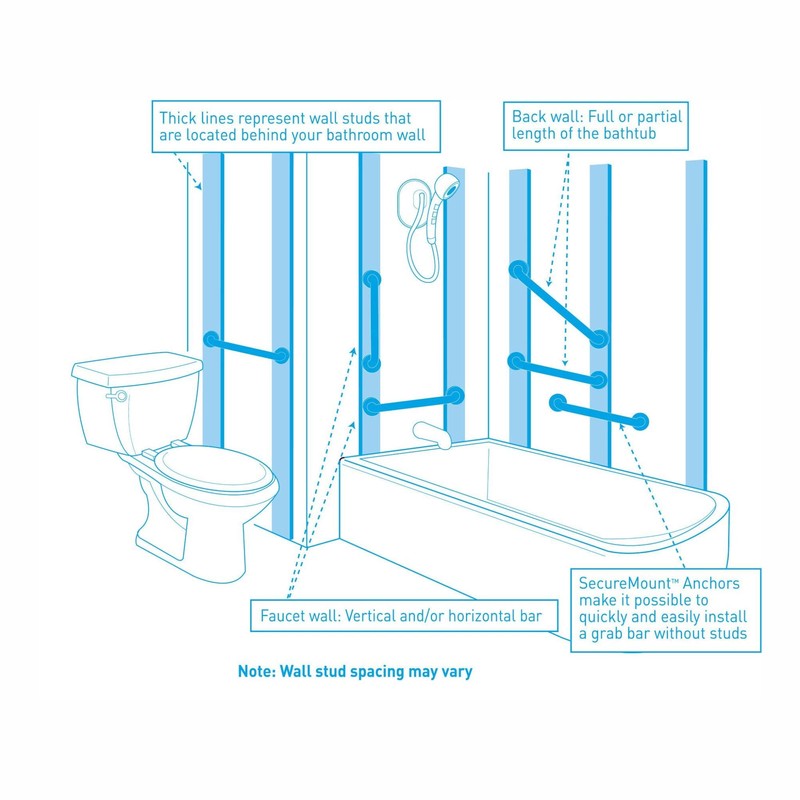 Thick lines represent wall studs that are located behind your bathroom wall

Back wall: Full or partial length of the bathtub

Faucet wall: Vertical and/or horizontal bar

SecureMount™ Anchors make it possible to quickly and easily install a grab bar without studs

Note: Wall stud spacing may vary