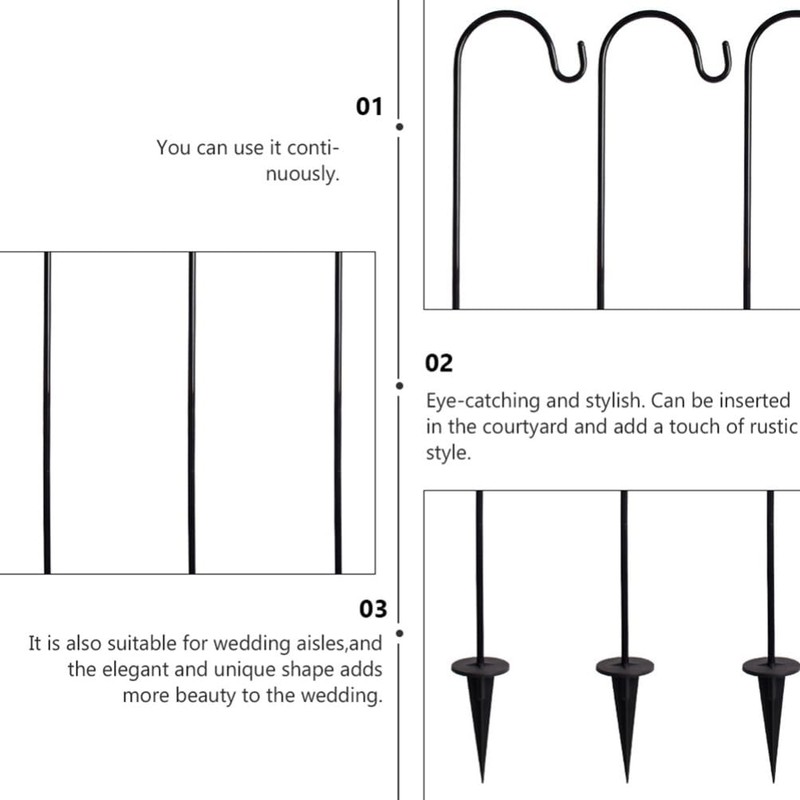 01

You can use it continuously.

02

Eye-catching and stylish. Can be inserted in the courtyard and add a touch of rustic style.

03

It is also suitable for wedding aisles,and the elegant and unique shape adds more beauty to the wedding.