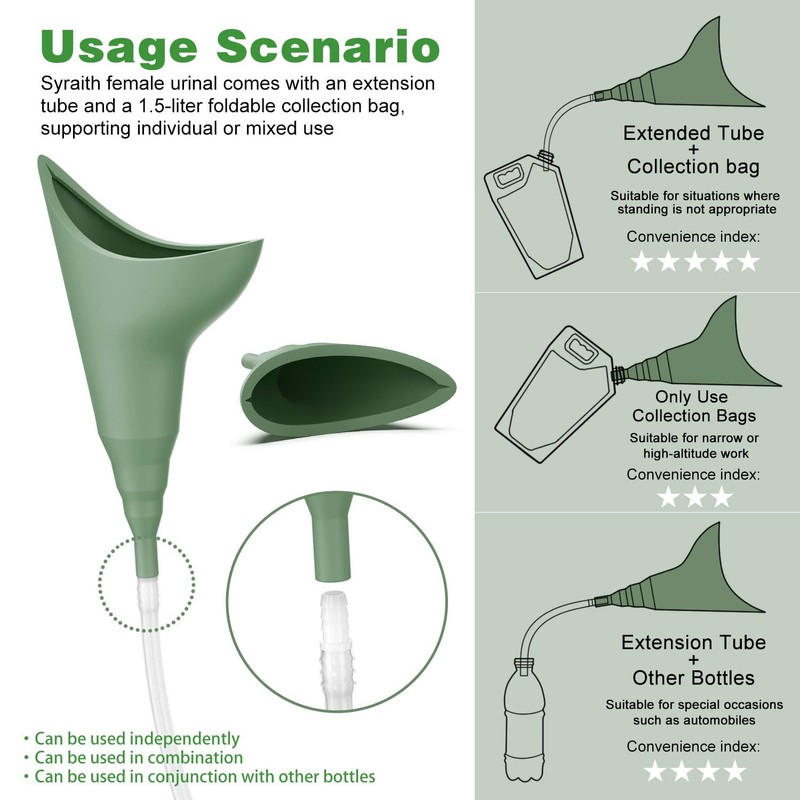 Usage Scenario

Syraith female urinal comes with an extension tube and a 1.5-liter foldable collection bag, supporting individual or mixed use

• Can be used independently
• Can be used in combination
• Can be used in conjunction with other bottles

Extended Tube
+
Collection bag

Suitable for situations where standing is not appropriate

Convenience index:
★★★★★

Only Use
Collection Bags

Suitable for narrow or high-altitude work

Convenience index:
★★★

Extension Tube
+
Other Bottles

Suitable for special occasions such as automobiles

Convenience index:
★★★★