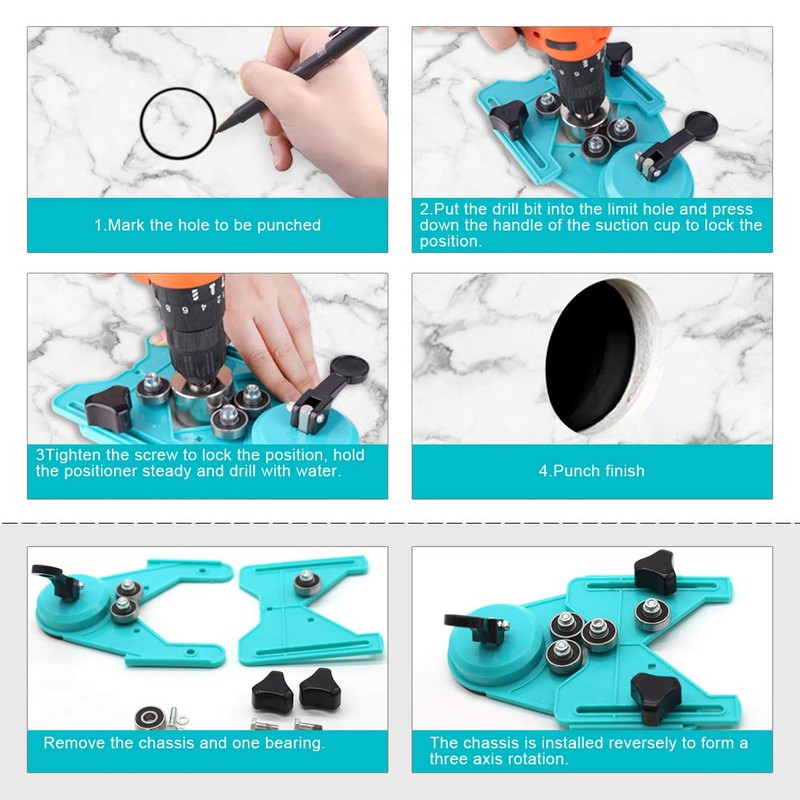 1.Mark the hole to be punched

2.Put the drill bit into the limit hole and press down the handle of the suction cup to lock the position.

3Tighten the screw to lock the position, hold the positioner steady and drill with water.

4.Punch finish

Remove the chassis and one bearing.

The chassis is installed reversely to form a three axis rotation.