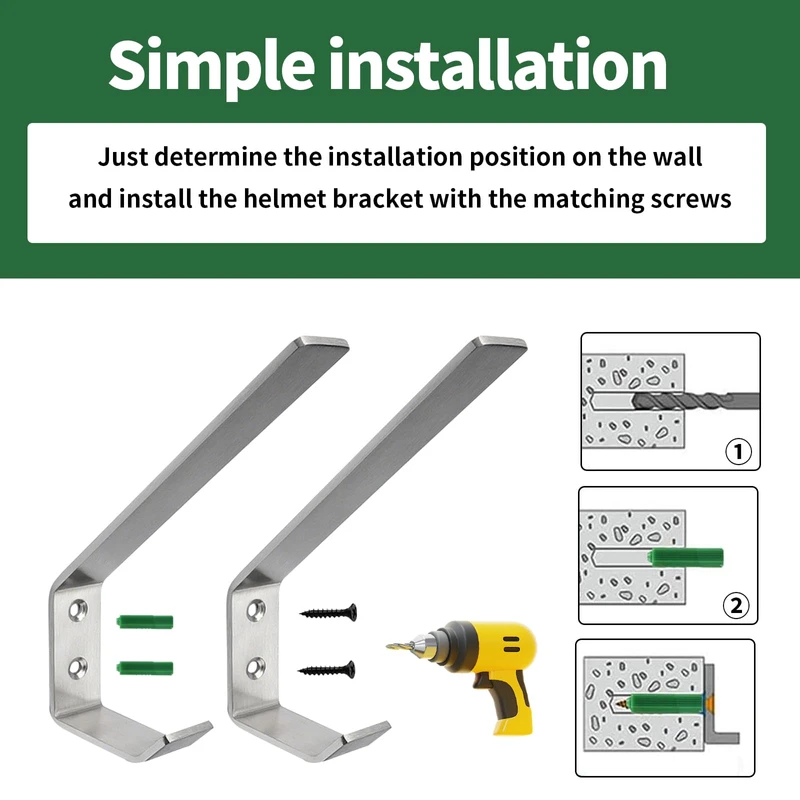 Simple installation

Just determine the installation position on the wall and install the helmet bracket with the matching screws

①

②