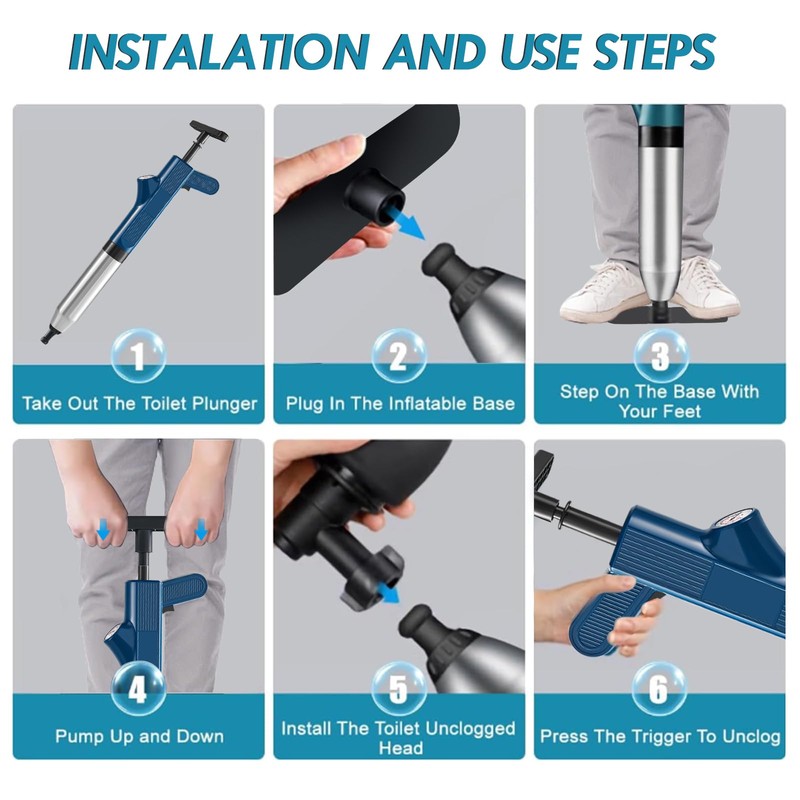 INSTALATION AND USE STEPS

1
Take Out The Toilet Plunger

2
Plug In The Inflatable Base

3
Step On The Base With Your Feet

4
Pump Up and Down

5
Install The Toilet Unclogged Head

6
Press The Trigger To Unclog