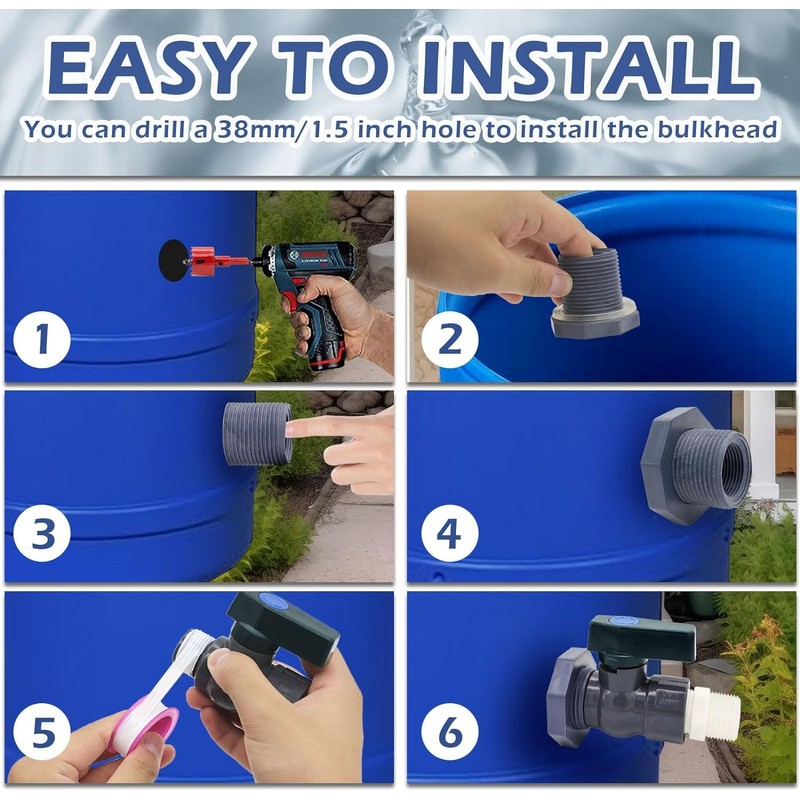 EASY TO INSTALL

You can drill a 38mm/1.5 inch hole to install the bulkhead

1

2

3

4

5

6