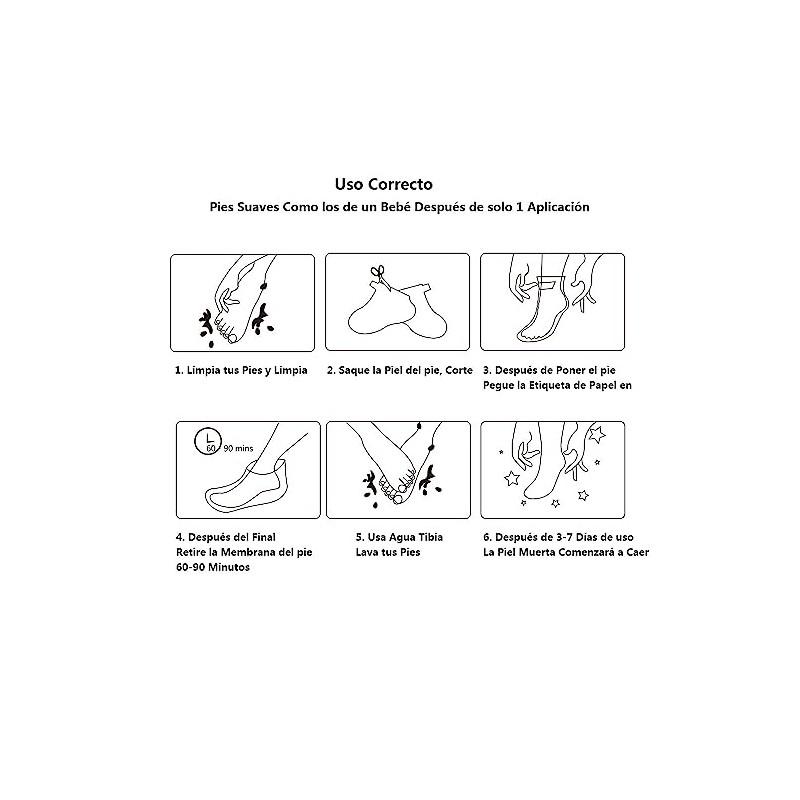 Uso Correcto
Pies Suaves Como los de un Bebé Después de solo 1 Aplicación

1. Limpia tus Pies y Limpia

2. Saque la Piel del pie, Corte

3. Después de Poner el pie Pegue la Etiqueta de Papel en

60 90 mins

4. Después del Final Retire la Membrana del pie 60-90 Minutos

5. Usa Agua Tibia Lava tus Pies

6. Después de 3-7 Días de uso La Piel Muerta Comenzará a Caer