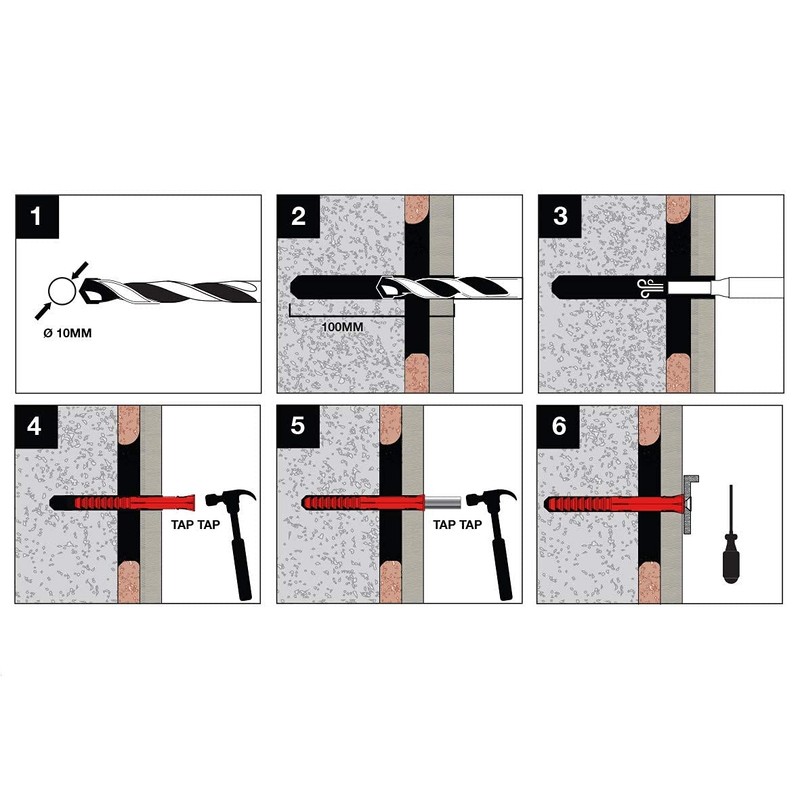 1

Ø 10MM

2

100MM

3

4

TAP TAP

5

TAP TAP

6