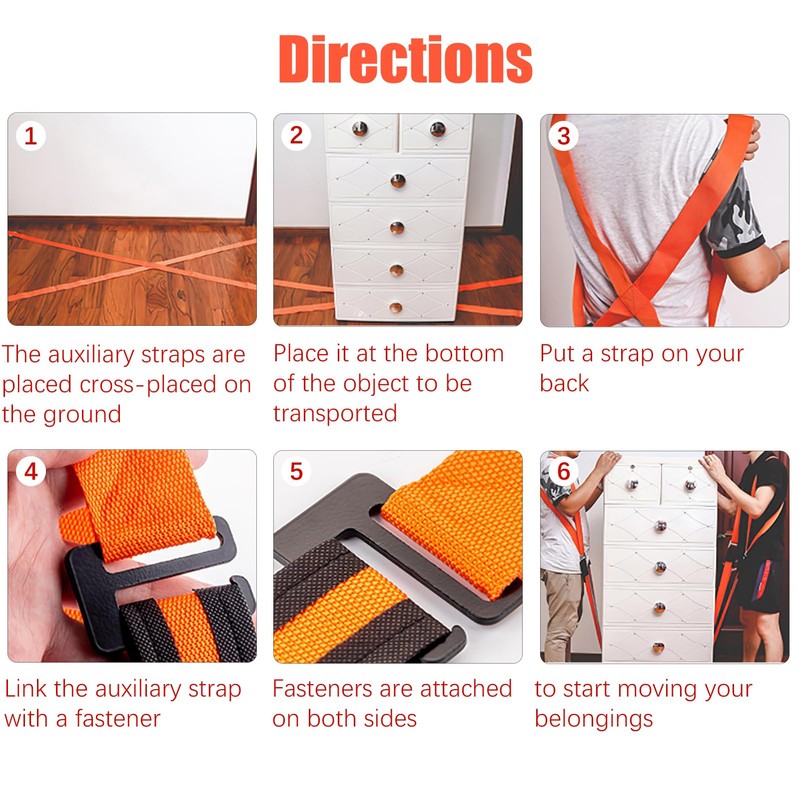 Directions

1

The auxiliary straps are placed cross-placed on the ground

2

Place it at the bottom of the object to be transported

3

Put a strap on your back

4

Link the auxiliary strap with a fastener

5

Fasteners are attached on both sides

6

to start moving your belongings