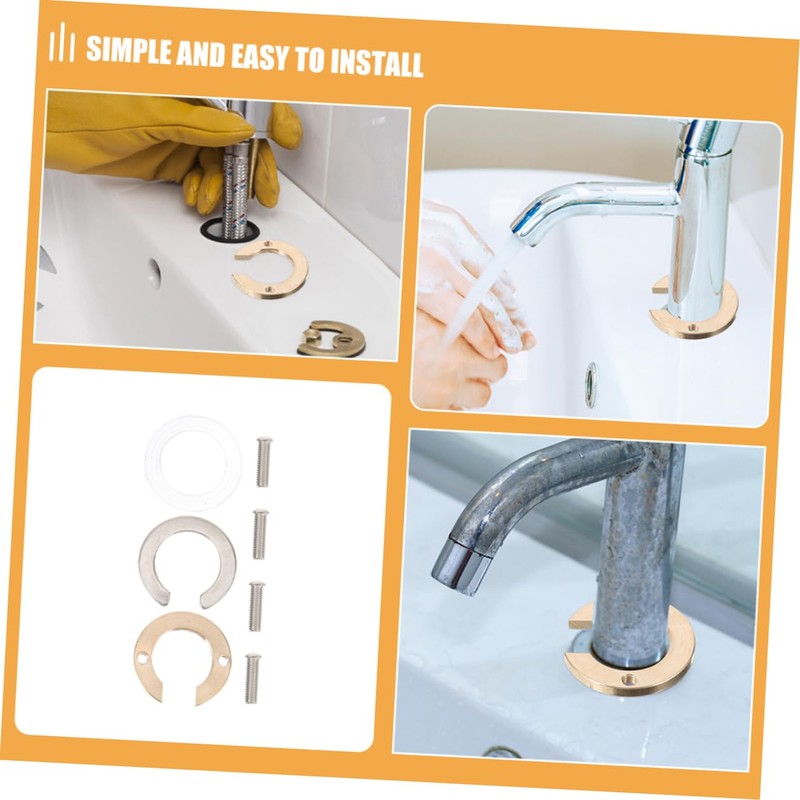 SIMPLE AND EASY TO INSTALL