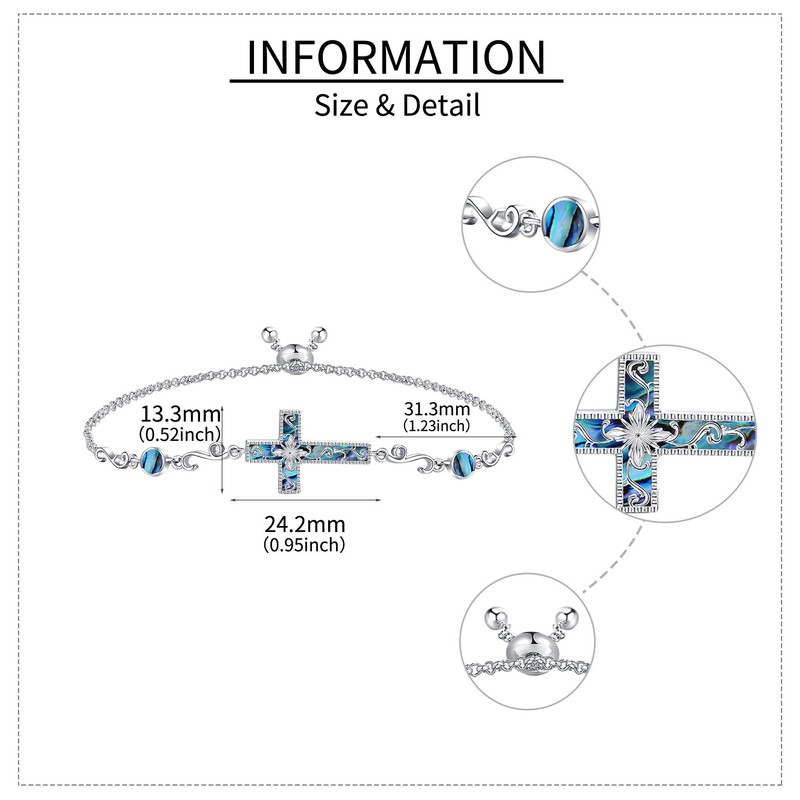 INFORMATION
Size & Detail

13.3mm
(0.52inch)

31.3mm
(1.23inch)

24.2mm
(0.95inch)