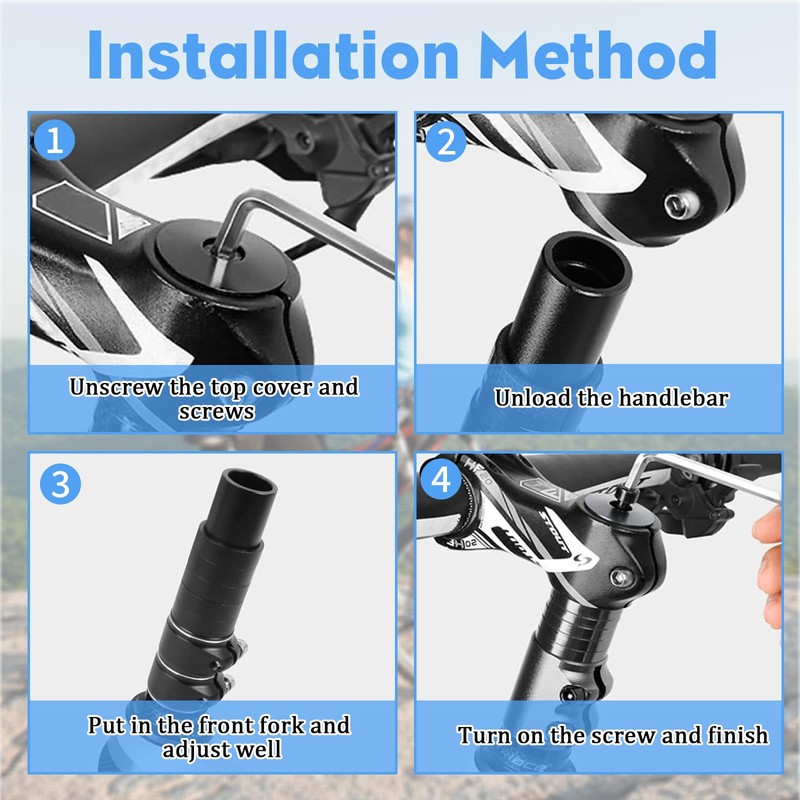 Installation Method

1

Unscrew the top cover and screws

2

Unload the handlebar

3

Put in the front fork and adjust well

4

Turn on the screw and finish