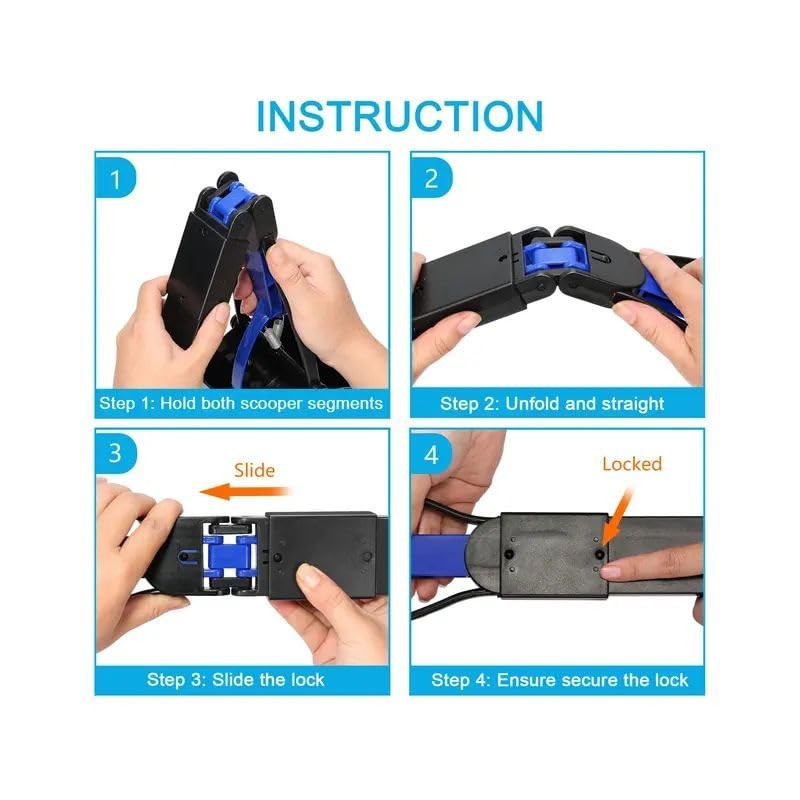 INSTRUCTION

1

Step 1: Hold both scooper segments

2

Step 2: Unfold and straight

3

Slide

Step 3: Slide the lock

4

Locked

Step 4: Ensure secure the lock