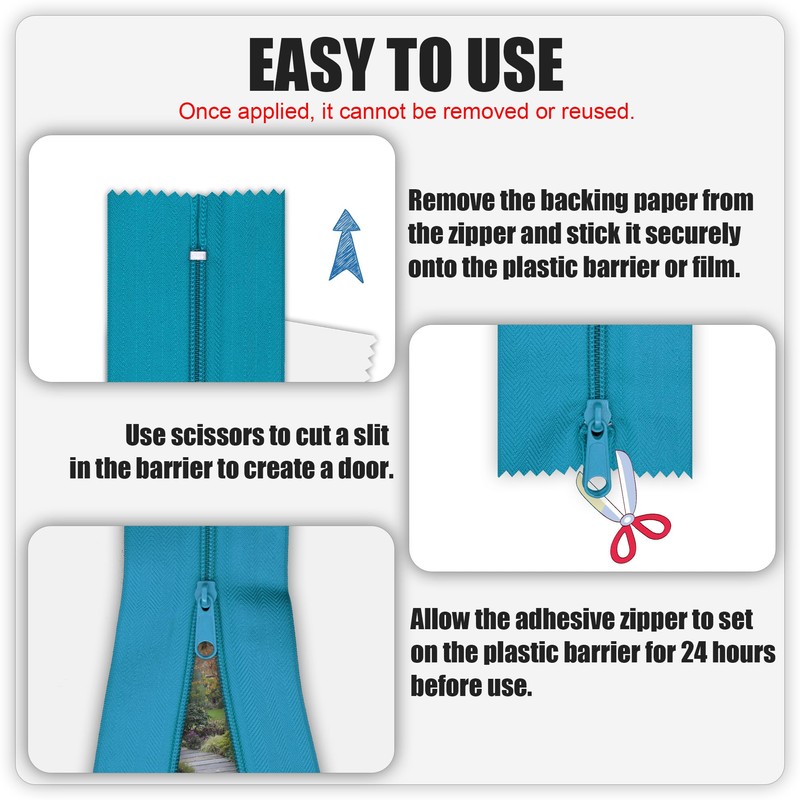 EASY TO USE
Once applied, it cannot be removed or reused.

Remove the backing paper from the zipper and stick it securely onto the plastic barrier or film.

Use scissors to cut a slit in the barrier to create a door.

Allow the adhesive zipper to set on the plastic barrier for 24 hours before use.