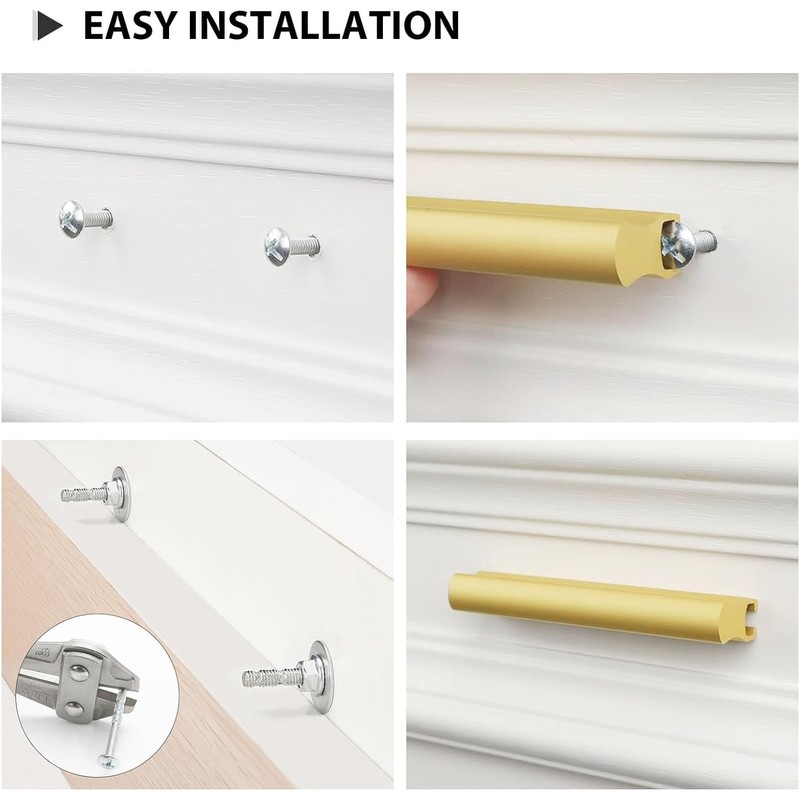 EASY INSTALLATION