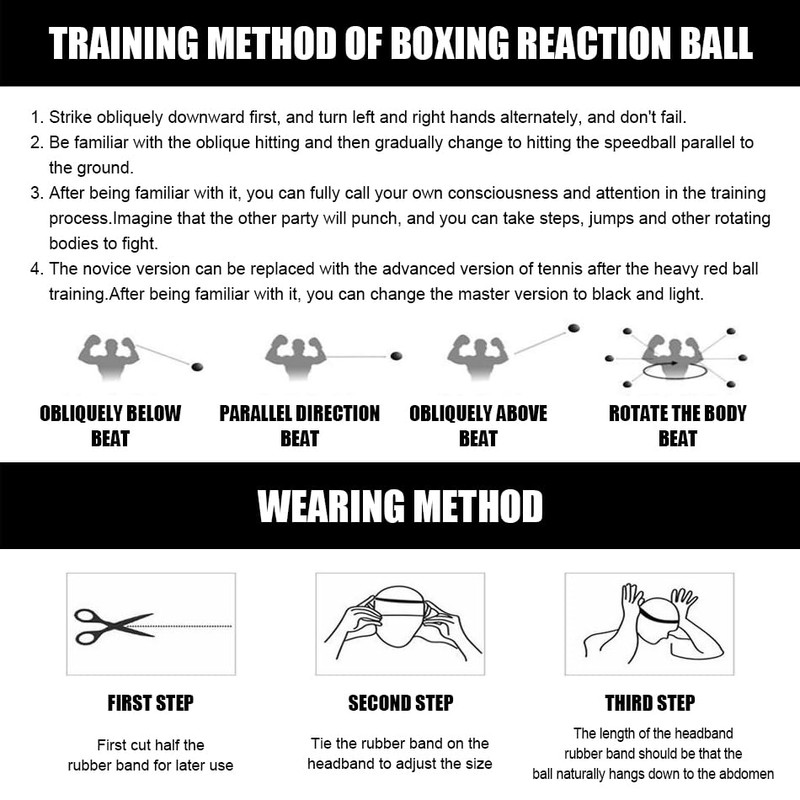 TRAINING METHOD OF BOXING REACTION BALL

1. Strike obliquely downward first, and turn left and right hands alternately, and don't fail.
2. Be familiar with the oblique hitting and then gradually change to hitting the speedball parallel to the ground.
3. After being familiar with it, you can fully call your own consciousness and attention in the training process.Imagine that the other party will punch, and you can take steps, jumps and other rotating bodies to fight.
4. The novice version can be replaced with the advanced version of tennis after the heavy red ball training.After being familiar with it, you can change the master version to black and light.

OBLIQUELY BELOW BEAT

PARALLEL DIRECTION BEAT

OBLIQUELY ABOVE BEAT

ROTATE THE BODY BEAT

WEARING METHOD

FIRST STEP

First cut half the rubber band for later use

SECOND STEP

Tie the rubber band on the headband to adjust the size

THIRD STEP

The length of the headband rubber band should be that the ball naturally hangs down to the abdomen