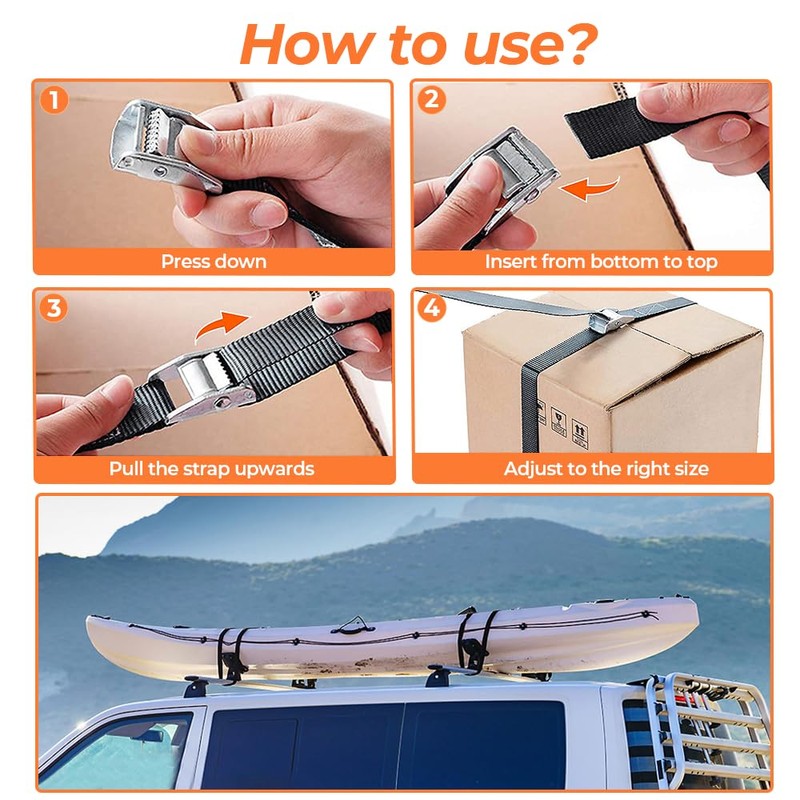 How to use?

1

Press down

2

Insert from bottom to top

3

Pull the strap upwards

4

Adjust to the right size