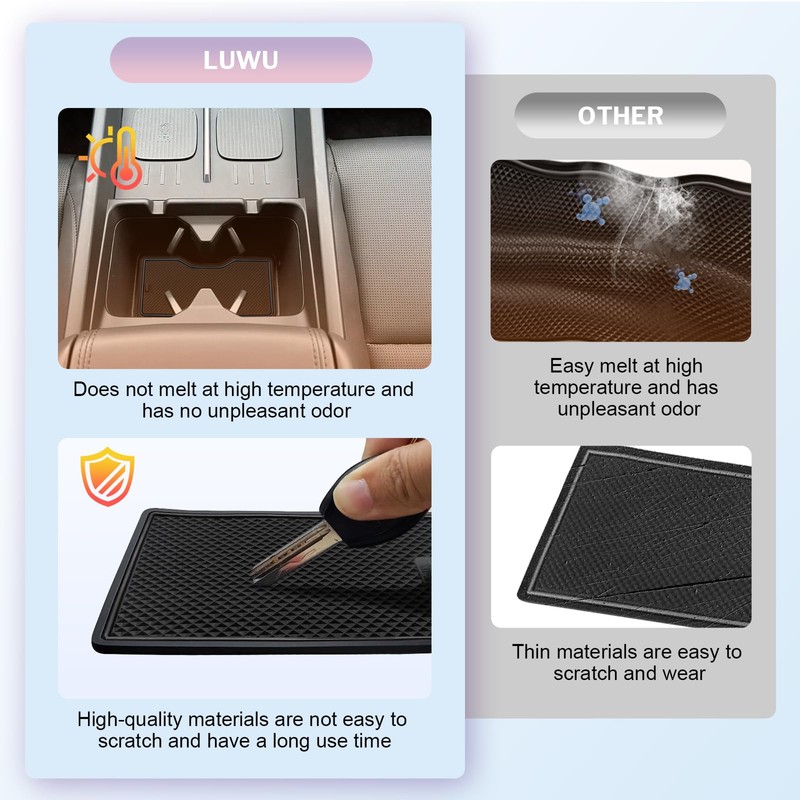 LUWU

Does not melt at high temperature and has no unpleasant odor

High-quality materials are not easy to scratch and have a long use time

OTHER

Easy melt at high temperature and has unpleasant odor

Thin materials are easy to scratch and wear