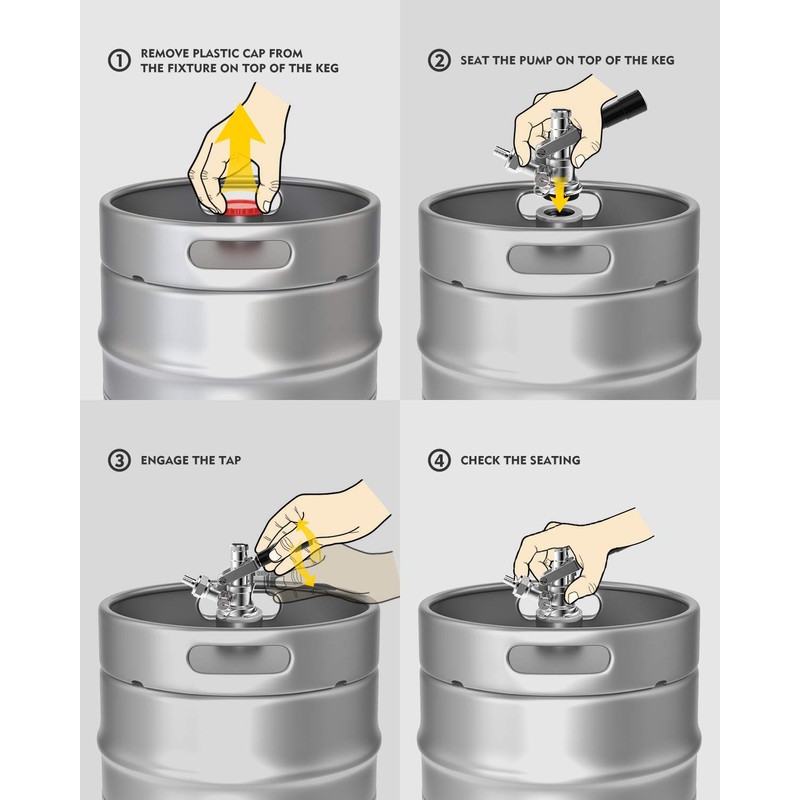 1 REMOVE PLASTIC CAP FROM THE FIXTURE ON TOP OF THE KEG

2 SEAT THE PUMP ON TOP OF THE KEG

3 ENGAGE THE TAP

4 CHECK THE SEATING