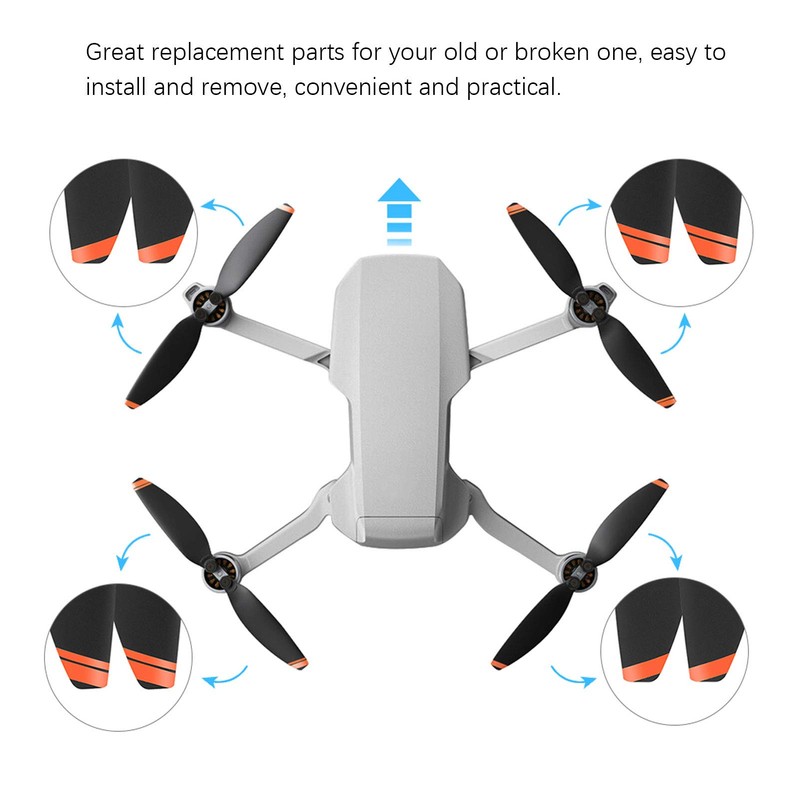 Great replacement parts for your old or broken one, easy to install and remove, convenient and practical.