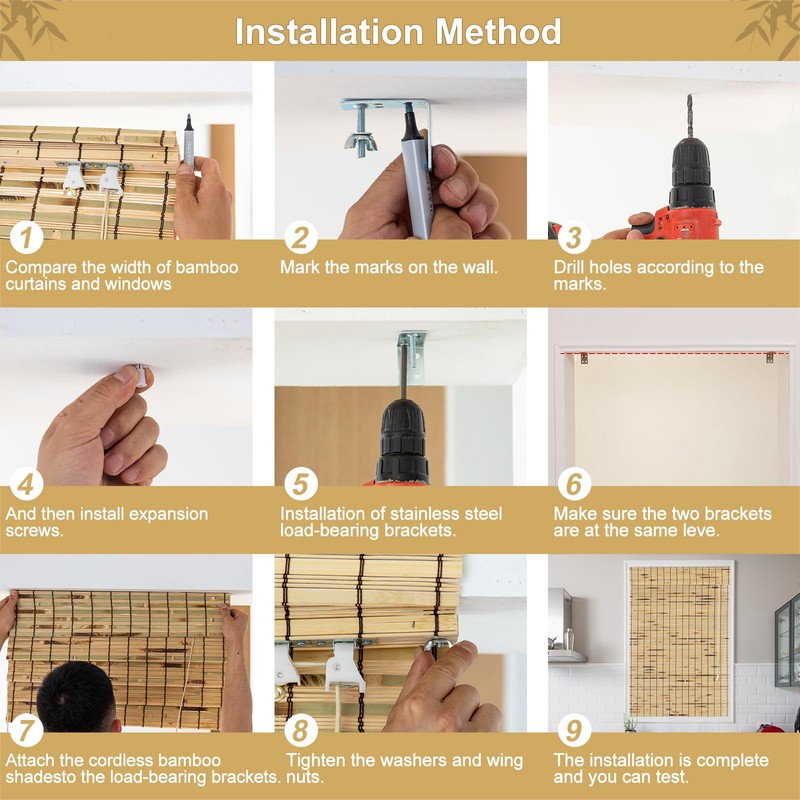 Installation Method

1
Compare the width of bamboo curtains and windows

2
Mark the marks on the wall.

3
Drill holes according to the marks.

4
And then install expansion screws.

5
Installation of stainless steel load-bearing brackets.

6
Make sure the two brackets are at the same leve.

7
Attach the cordless bamboo shadesto the load-bearing brackets.

8
Tighten the washers and wing nuts.

9
The installation is complete and you can test.