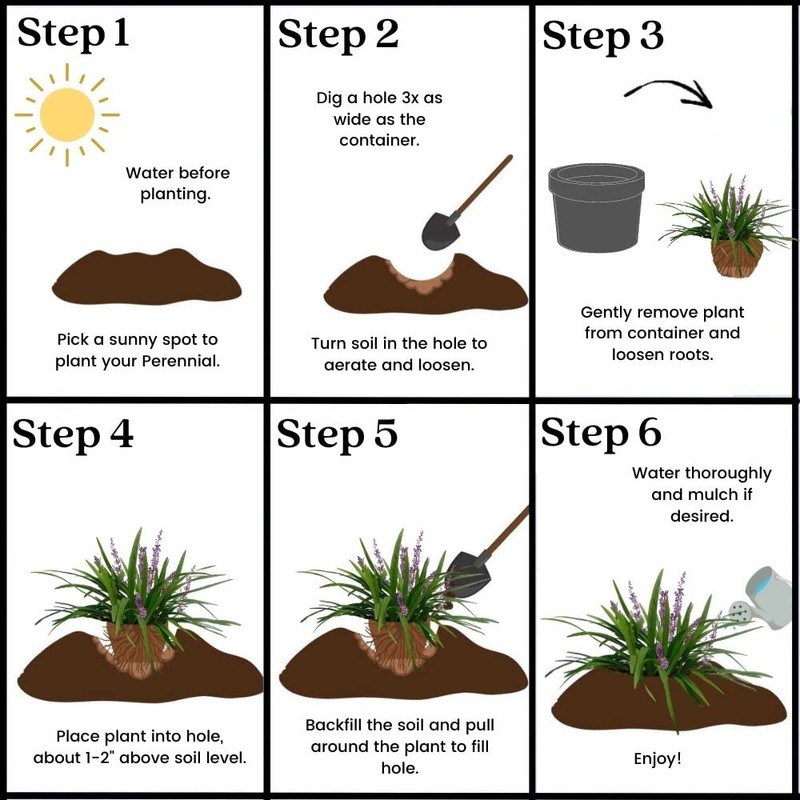 Step 1

Water before planting.

Pick a sunny spot to plant your Perennial.

Step 2

Dig a hole 3x as wide as the container.

Turn soil in the hole to aerate and loosen.

Step 3

Gently remove plant from container and loosen roots.

Step 4

Place plant into hole, about 1-2" above soil level.

Step 5

Backfill the soil and pull around the plant to fill hole.

Step 6

Water thoroughly and mulch if desired.

Enjoy!