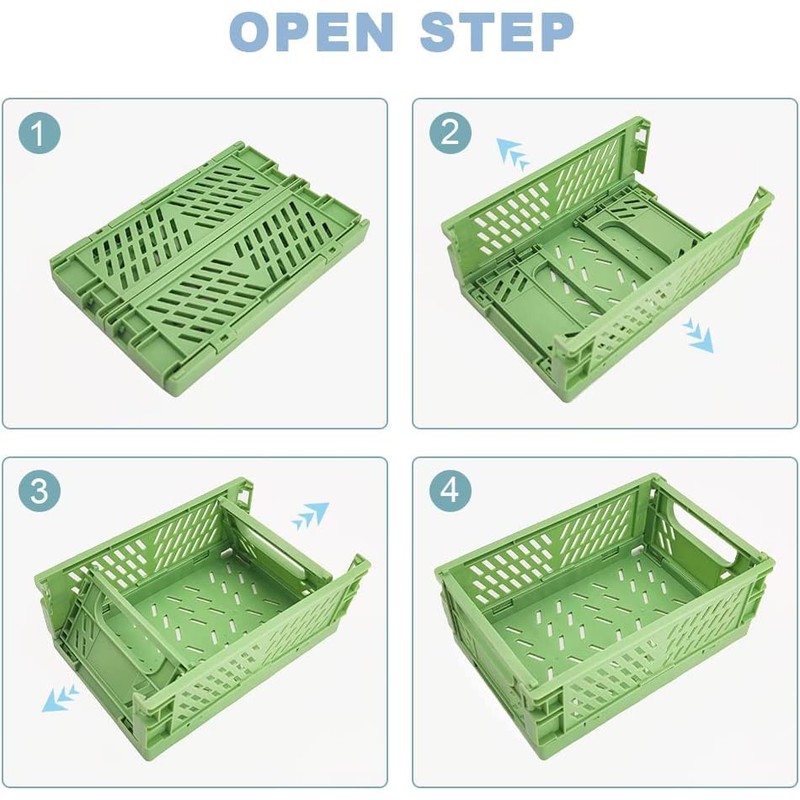 OPEN STEP

1

2

3

4