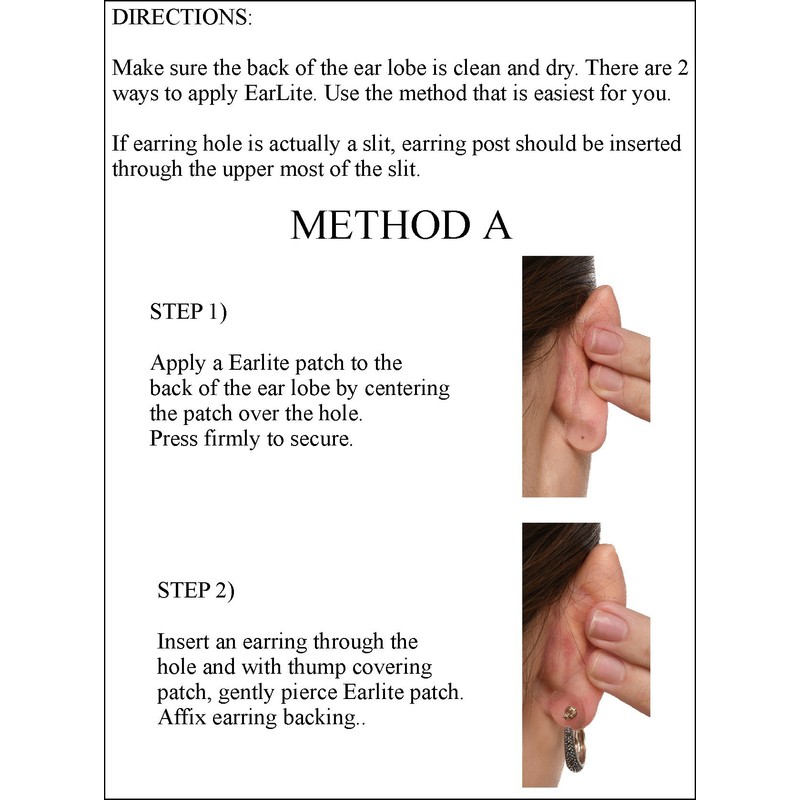 DIRECTIONS:

Make sure the back of the ear lobe is clean and dry. There are 2 ways to apply EarLite. Use the method that is easiest for you.

If earring hole is actually a slit, earring post should be inserted through the upper most of the slit.

METHOD A

STEP 1)

Apply a Earlite patch to the back of the ear lobe by centering the patch over the hole.
Press firmly to secure.

STEP 2)

Insert an earring through the hole and with thump covering patch, gently pierce Earlite patch.
Affix earring backing..