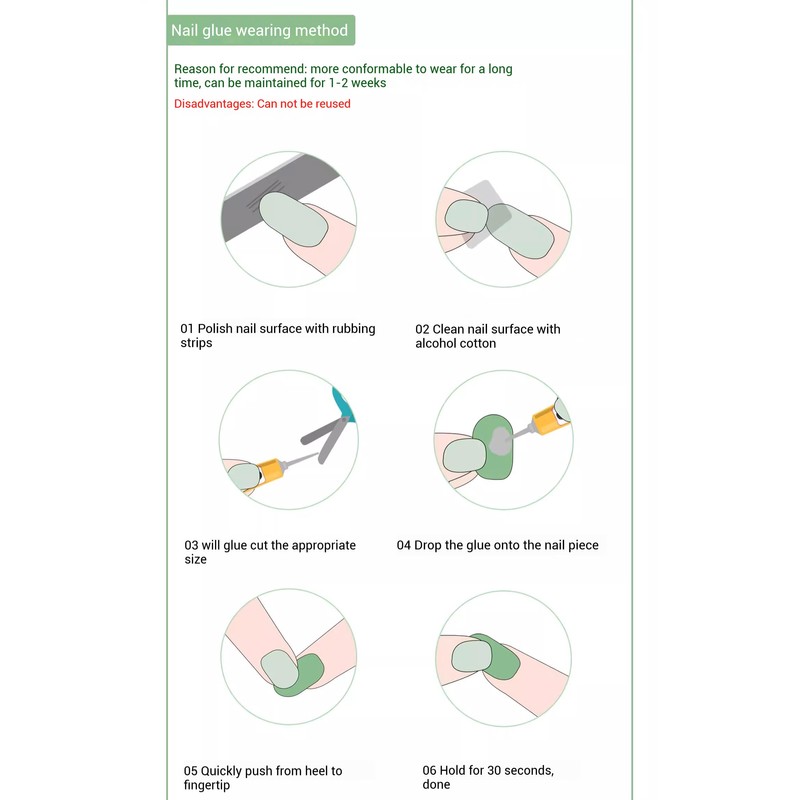 Nail glue wearing method

Reason for recommend: more conformable to wear for a long time, can be maintained for 1-2 weeks

Disadvantages: Can not be reused

01 Polish nail surface with rubbing strips

02 Clean nail surface with alcohol cotton

03 will glue cut the appropriate size

04 Drop the glue onto the nail piece

05 Quickly push from heel to fingertip

06 Hold for 30 seconds, done