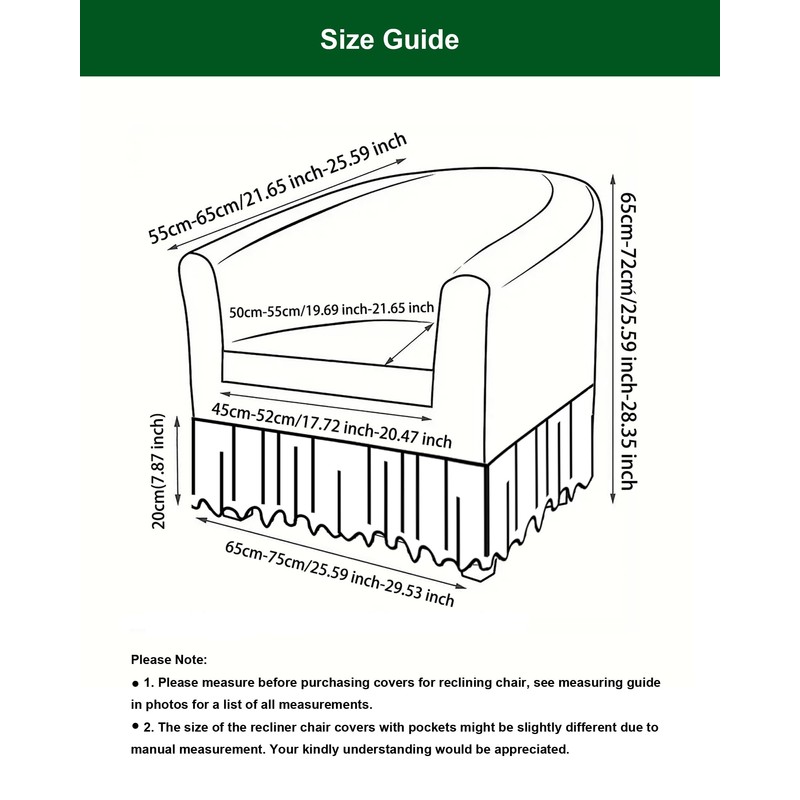 Size Guide

55cm-65cm/21.65 inch-25.59 inch

65cm-72cm/25.59 inch-28.35 inch

50cm-55cm/19.69 inch-21.65 inch

45cm-52cm/17.72 inch-20.47 inch

20cm(7.87 inch)

65cm-75cm/25.59 inch-29.53 inch

Please Note:

● 1. Please measure before purchasing covers for reclining chair, see measuring guide in photos for a list of all measurements.

● 2. The size of the recliner chair covers with pockets might be slightly different due to manual measurement. Your kindly understanding would be appreciated.