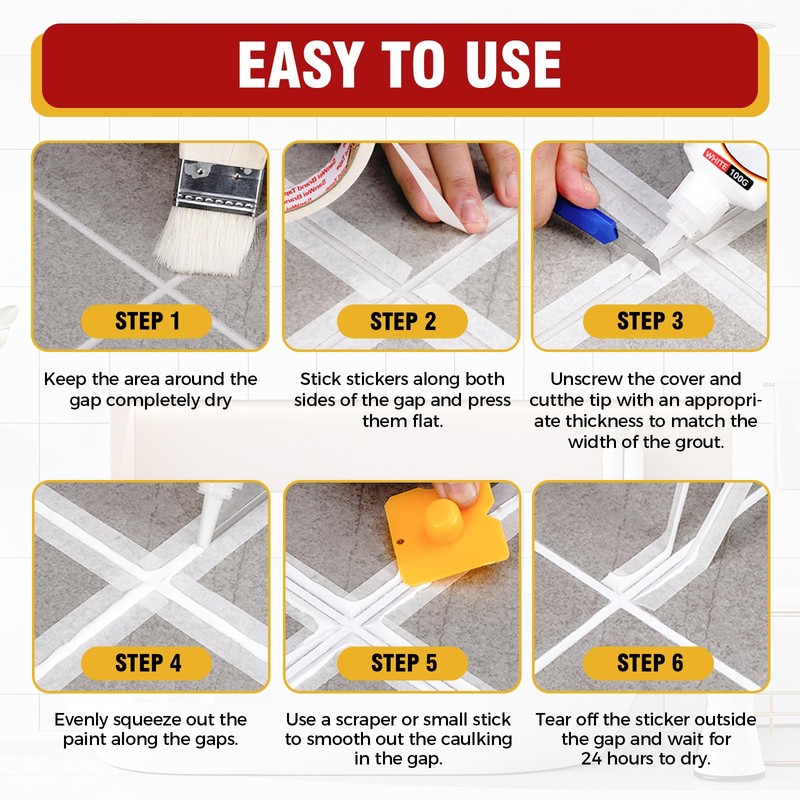 EASY TO USE

STEP 1

Keep the area around the gap completely dry

STEP 2

Stick stickers along both sides of the gap and press them flat.

WHITE 100G

STEP 3

Unscrew the cover and cutthe tip with an appropriate thickness to match the width of the grout.

STEP 4

Evenly squeeze out the paint along the gaps.

STEP 5

Use a scraper or small stick to smooth out the caulking in the gap.

STEP 6

Tear off the sticker outside the gap and wait for 24 hours to dry.