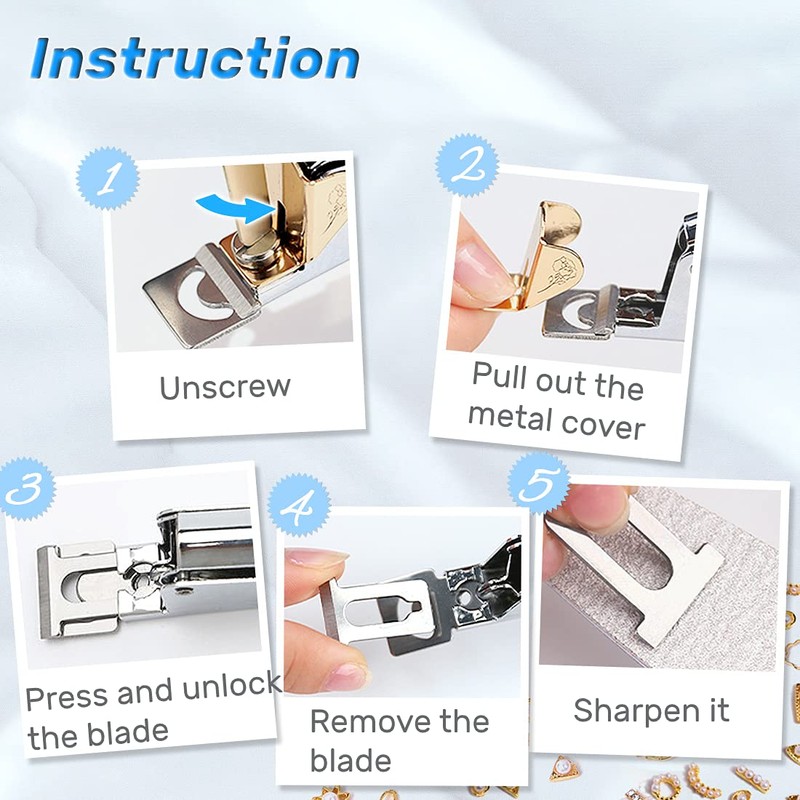 Instruction

1

Unscrew

2

Pull out the metal cover

3

Press and unlock the blade

4

Remove the blade

5

Sharpen it