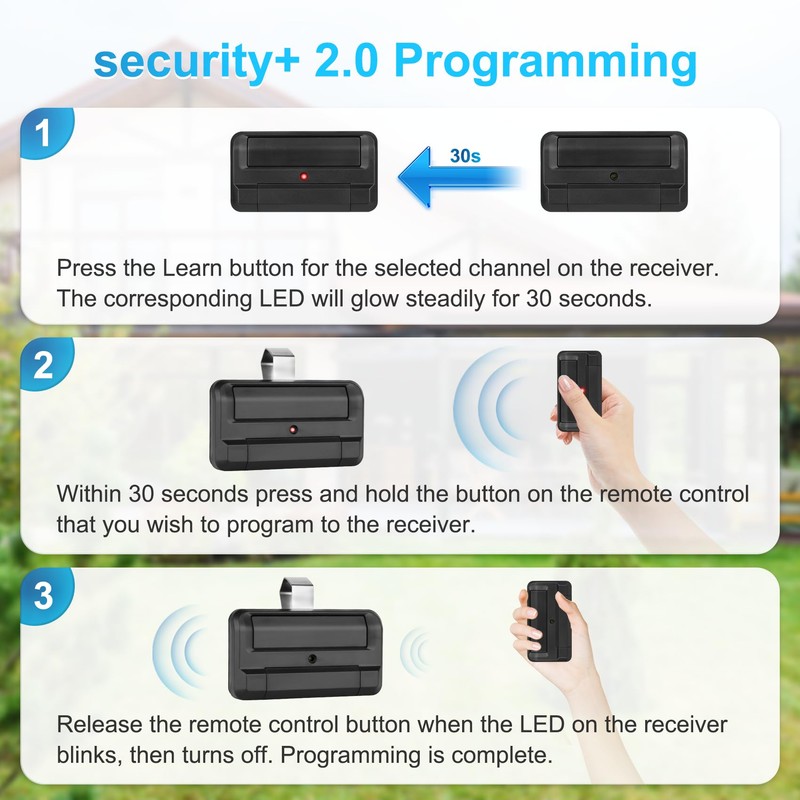 security+ 2.0 Programming

1

30s

Press the Learn button for the selected channel on the receiver. The corresponding LED will glow steadily for 30 seconds.

2

Within 30 seconds press and hold the button on the remote control that you wish to program to the receiver.

3

Release the remote control button when the LED on the receiver blinks, then turns off. Programming is complete.