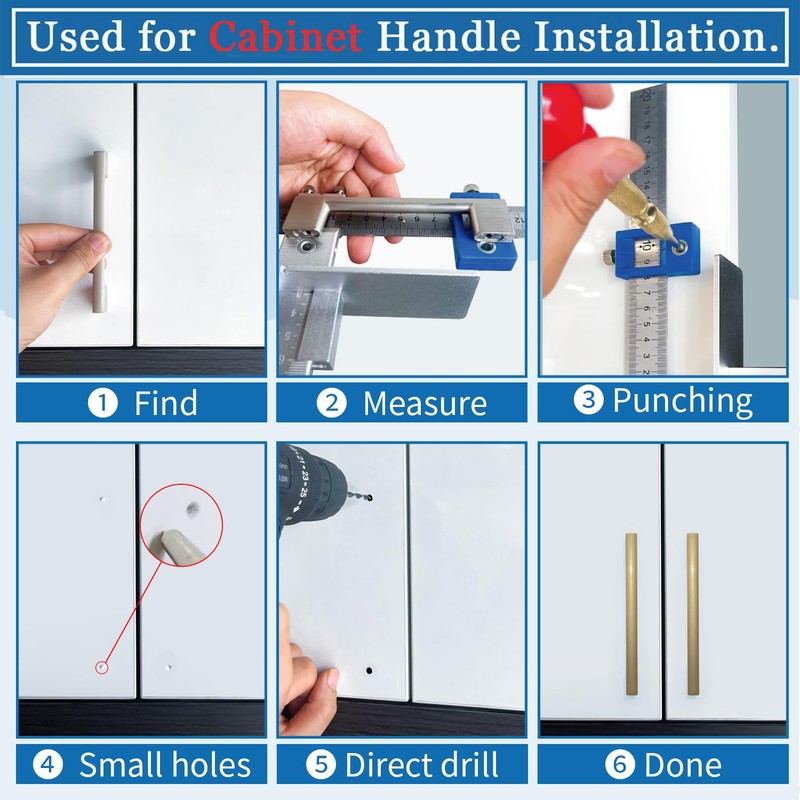 Used for Cabinet Handle Installation.

① Find

② Measure

③ Punching

④ Small holes

⑤ Direct drill

⑥ Done