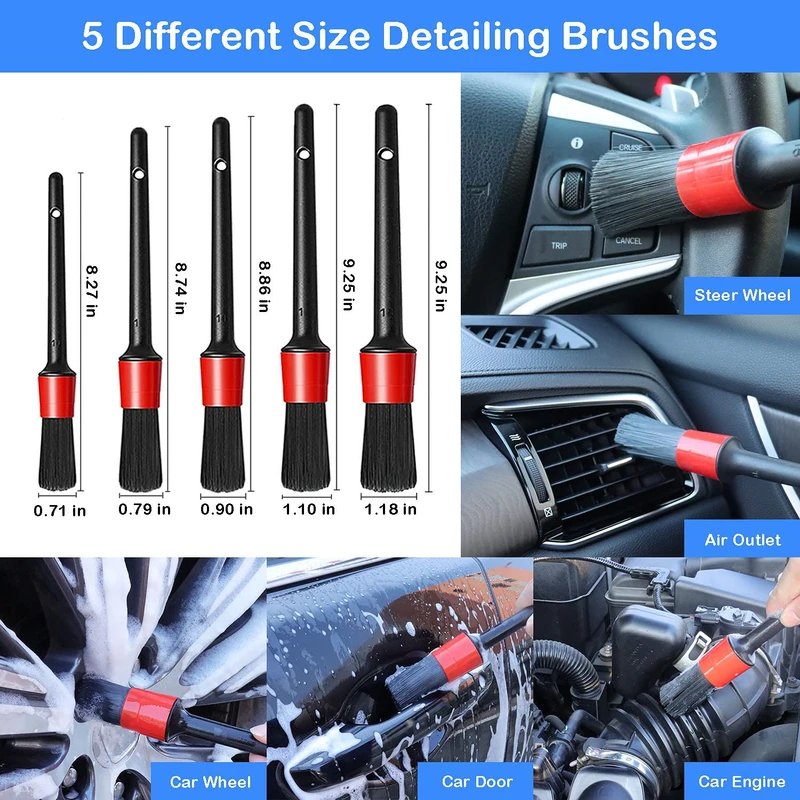 5 Different Size Detailing Brushes

8.27 in
8.74 in
8.86 in
9.25 in
9.25 in

0.71 in
0.79 in
0.90 in
1.10 in
1.18 in

CRUISE
TRIP
CANCEL

Steer Wheel

Air Outlet

Car Wheel

Car Door

Car Engine