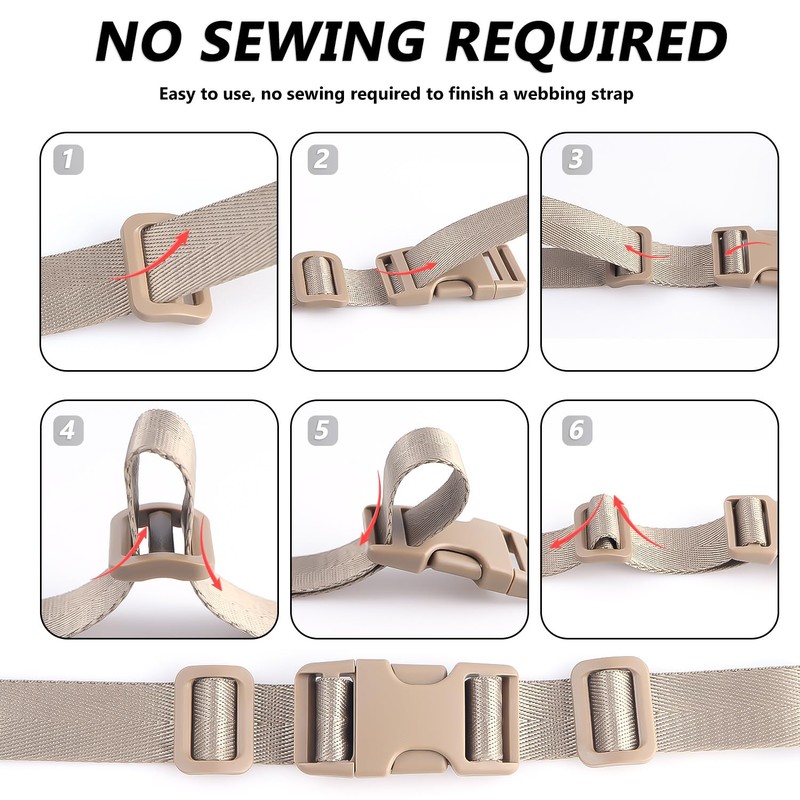 NO SEWING REQUIRED

Easy to use, no sewing required to finish a webbing strap

1

2

3

4

5

6