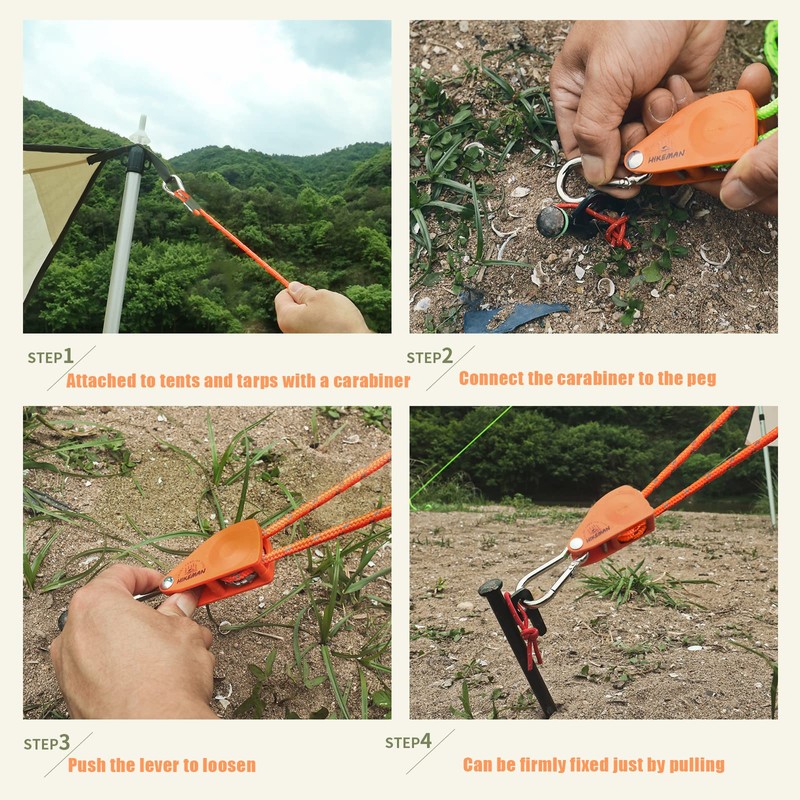 HIKEMAN

STEP1
Attached to tents and tarps with a carabiner

STEP2
Connect the carabiner to the peg

HIKEMAN

HIKEMAN

STEP3
Push the lever to loosen

STEP4
Can be firmly fixed just by pulling