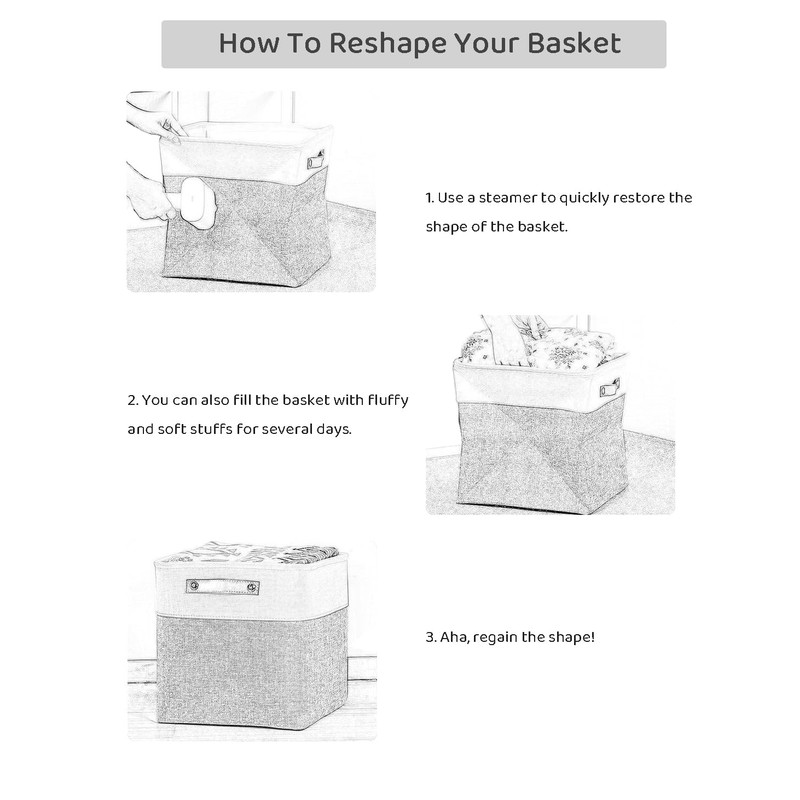 How To Reshape Your Basket

1. Use a steamer to quickly restore the shape of the basket.

2. You can also fill the basket with fluffy and soft stuffs for several days.

3. Aha, regain the shape!